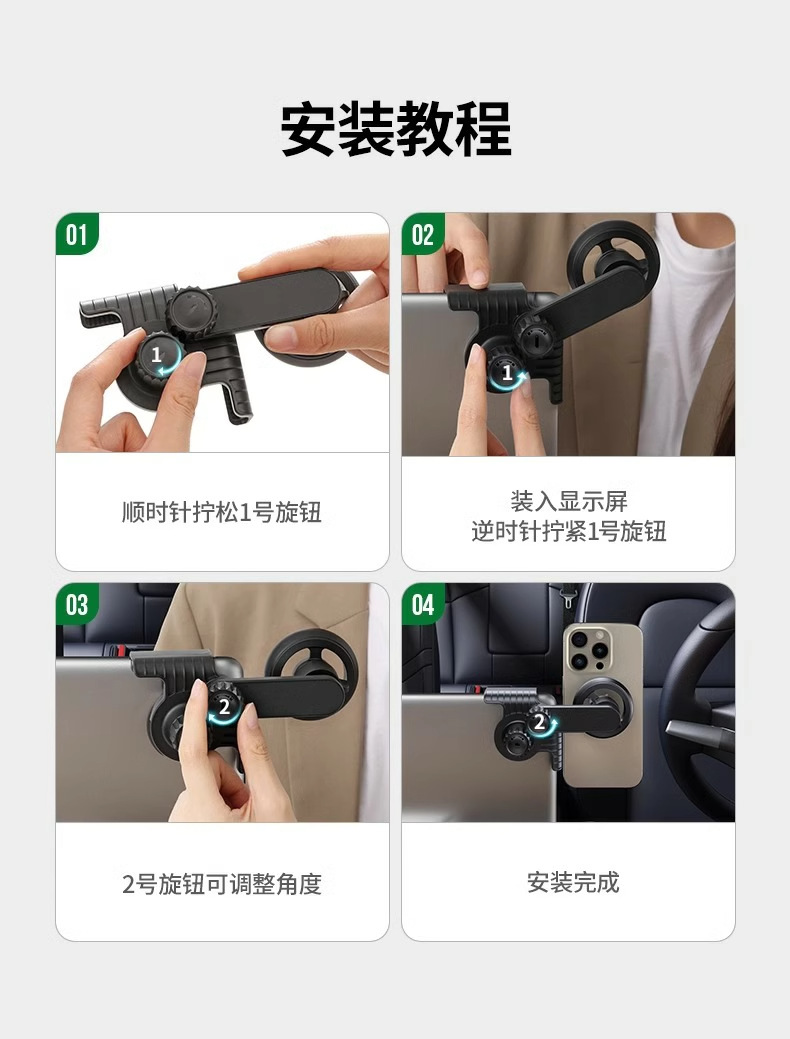 安装教程

01

1

顺时针拧松1号旋钮

02

1

装入显示屏
逆时针拧紧1号旋钮

03

2

2号旋钮可调整角度

04

2

安装完成