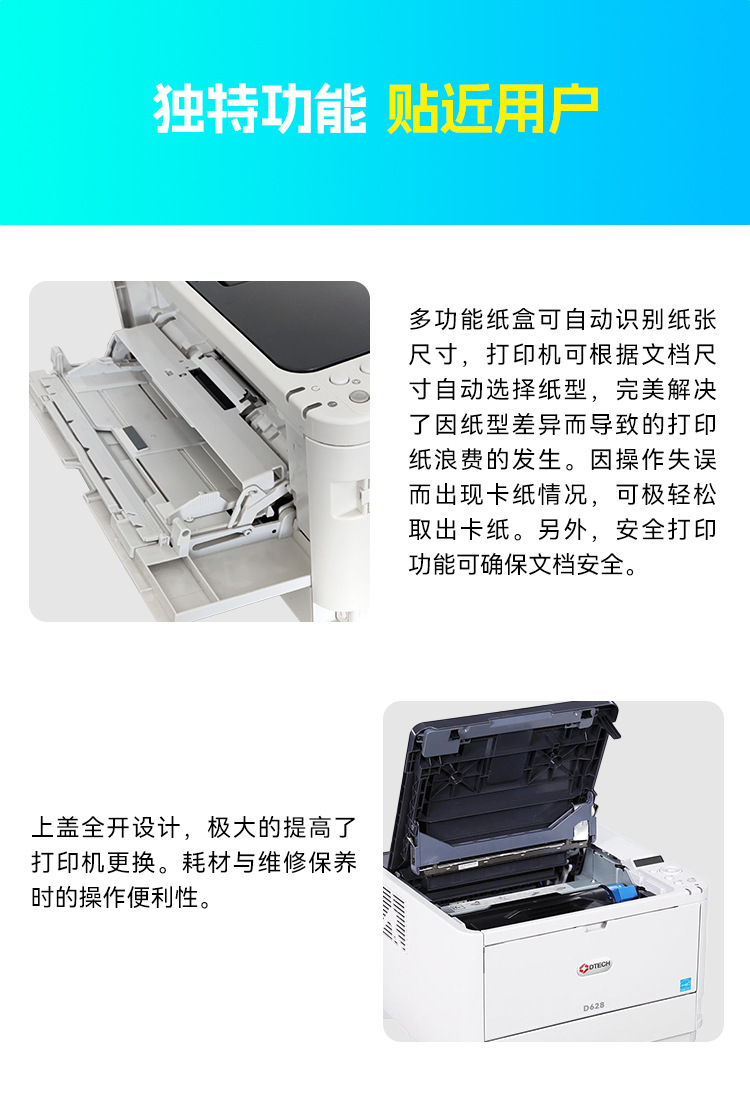 独特功能 贴近用户

多功能纸盒可自动识别纸张尺寸，打印机可根据文档尺寸自动选择纸型，完美解决了因纸型差异而导致的打印纸浪费的发生。因操作失误而出现卡纸情况，可极轻松取出卡纸。另外，安全打印功能可确保文档安全。

上盖全开设计，极大的提高了打印机更换。耗材与维修保养时的操作便利性。

DTECH

D628