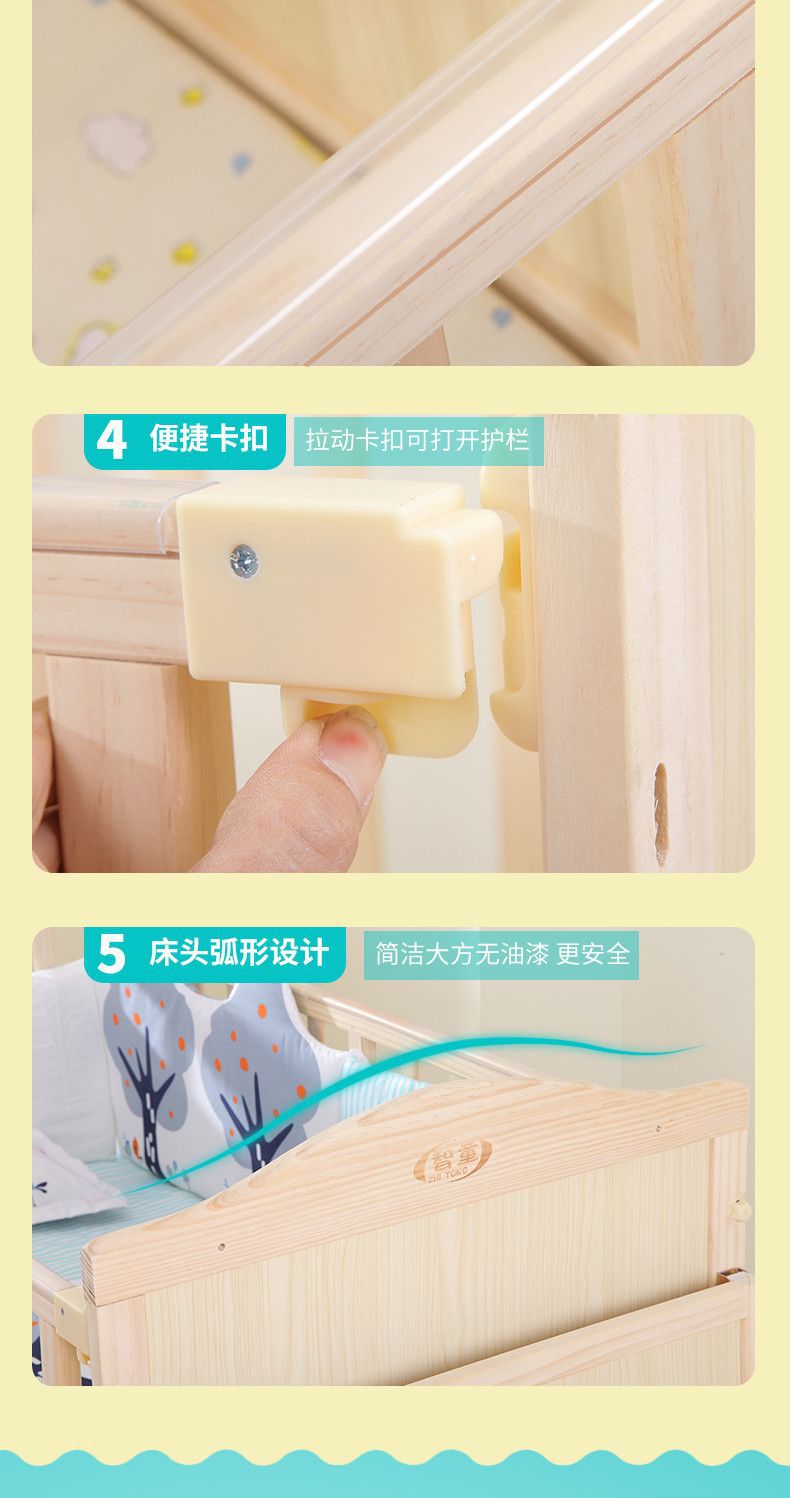 4 便捷卡扣 拉动卡扣可打开护栏

5 床头弧形设计 简洁大方无油漆 更安全

智童
ZHI TONG