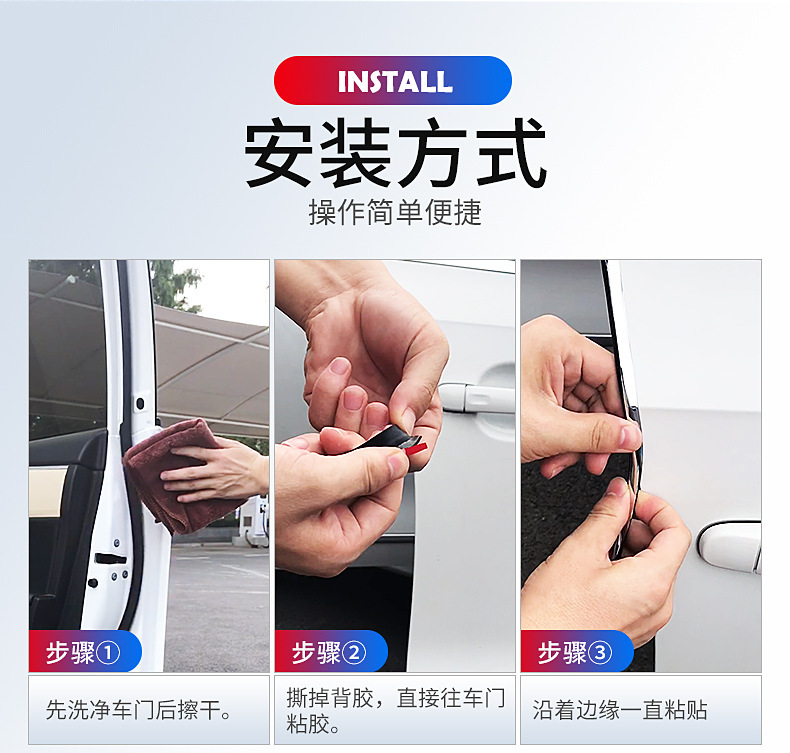 INSTALL
安装方式
操作简单便捷

步骤①
先洗净车门后擦干。

步骤②
撕掉背胶，直接往车门粘胶。

步骤③
沿着边缘一直粘贴