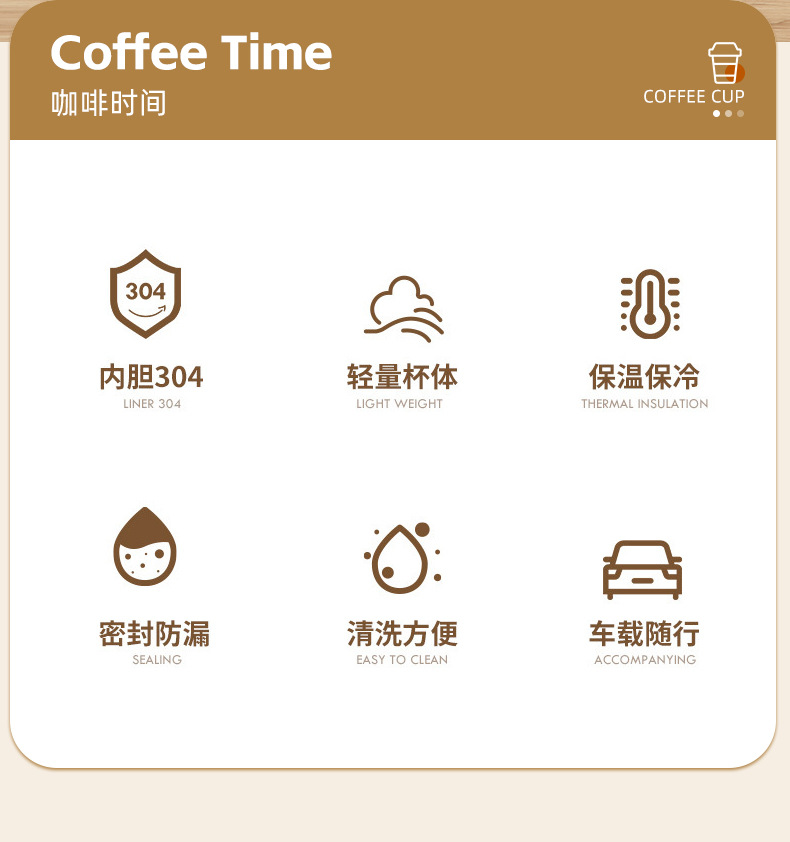 Coffee Time
咖啡时间

COFFEE CUP

304

内胆304
LINER 304

轻量杯体
LIGHT WEIGHT

保温保冷
THERMAL INSULATION

密封防漏
SEALING

清洗方便
EASY TO CLEAN

车载随行
ACCOMPANYING