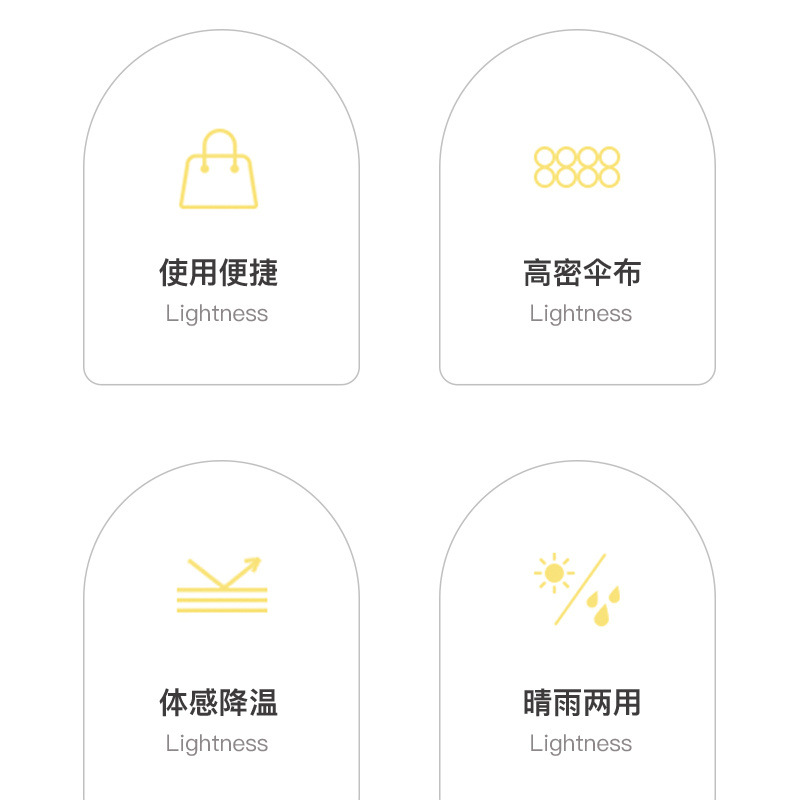 使用便捷
Lightness

高密伞布
Lightness

体感降温
Lightness

晴雨两用
Lightness