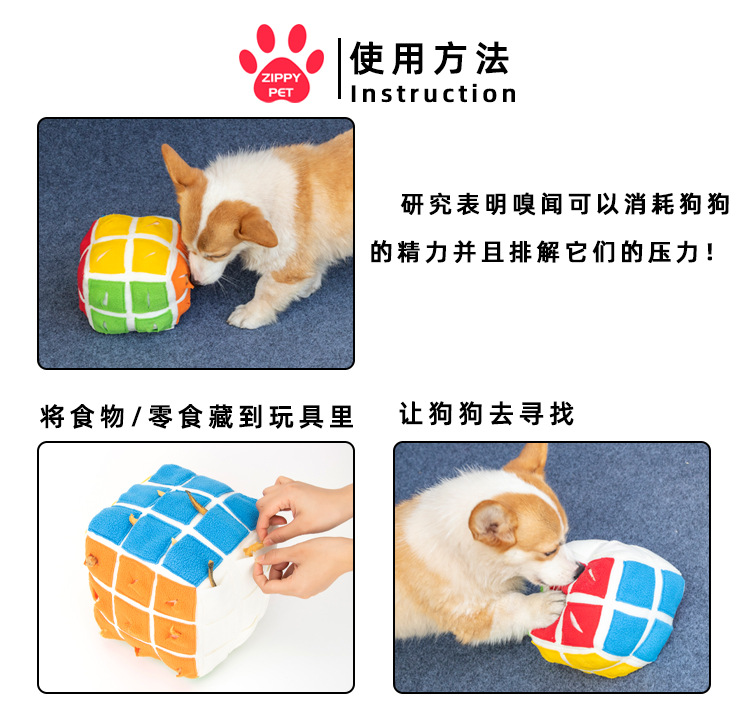 ZIPPY PET

使用方法
Instruction

研究表明嗅闻可以消耗狗狗的精力并且排解它们的压力!

将食物/零食藏到玩具里

让狗狗去寻找