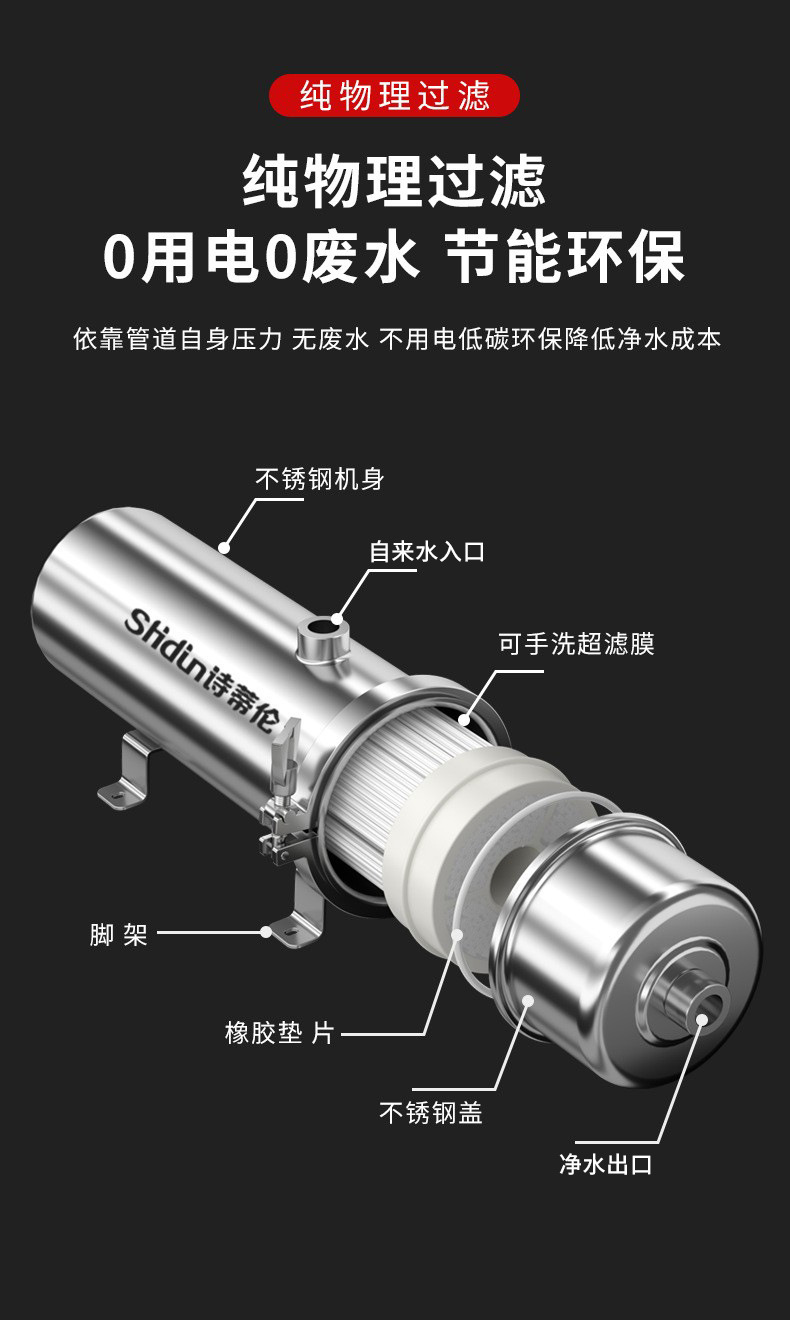 纯物理过滤

纯物理过滤
0用电0废水 节能环保

依靠管道自身压力 无废水 不用电低碳环保降低净水成本

不锈钢机身

自来水入口

Shidun诗蒂伦

可手洗超滤膜

脚 架

橡胶垫 片

不锈钢盖

净水出口