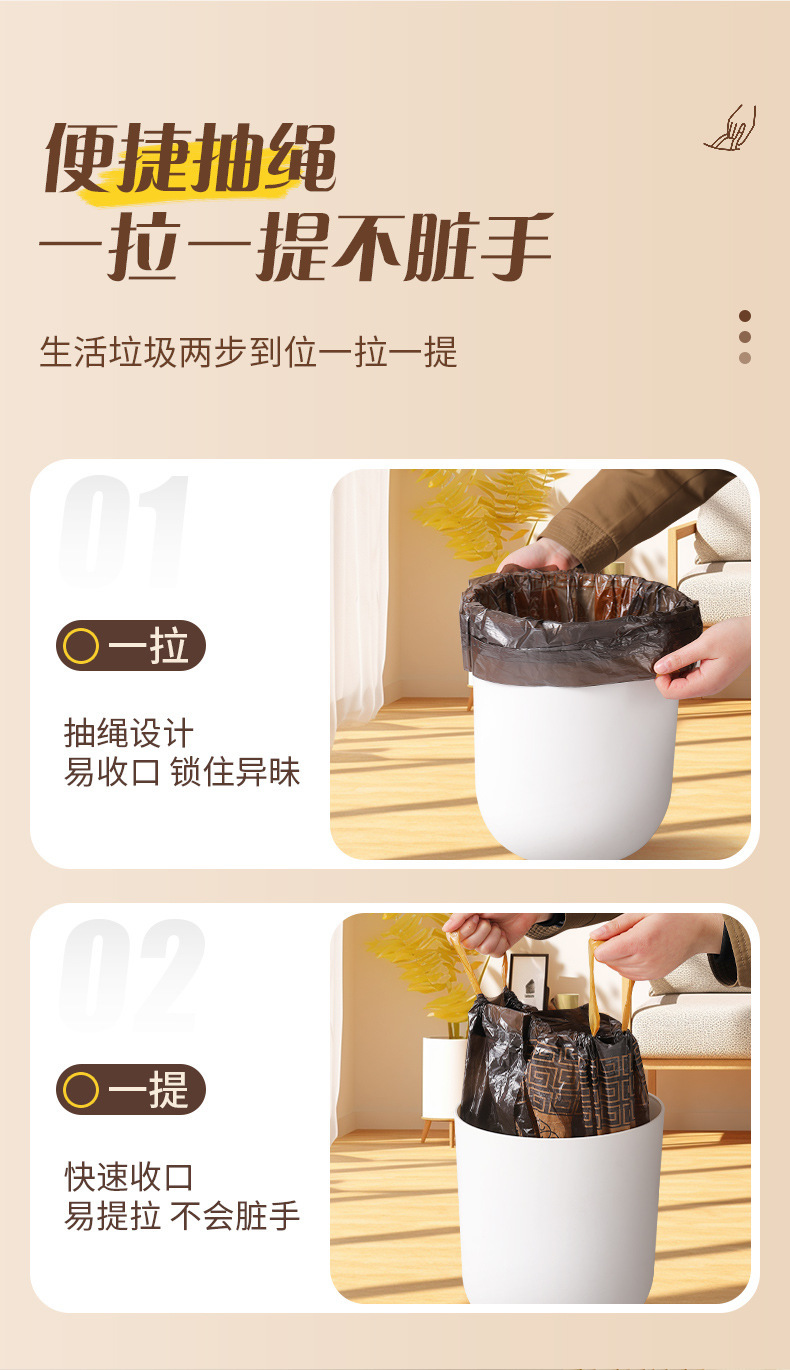 便捷抽绳
一拉一提不脏手

生活垃圾两步到位一拉一提

01

一拉

抽绳设计
易收口 锁住异味

02

一提

快速收口
易提拉 不会脏手