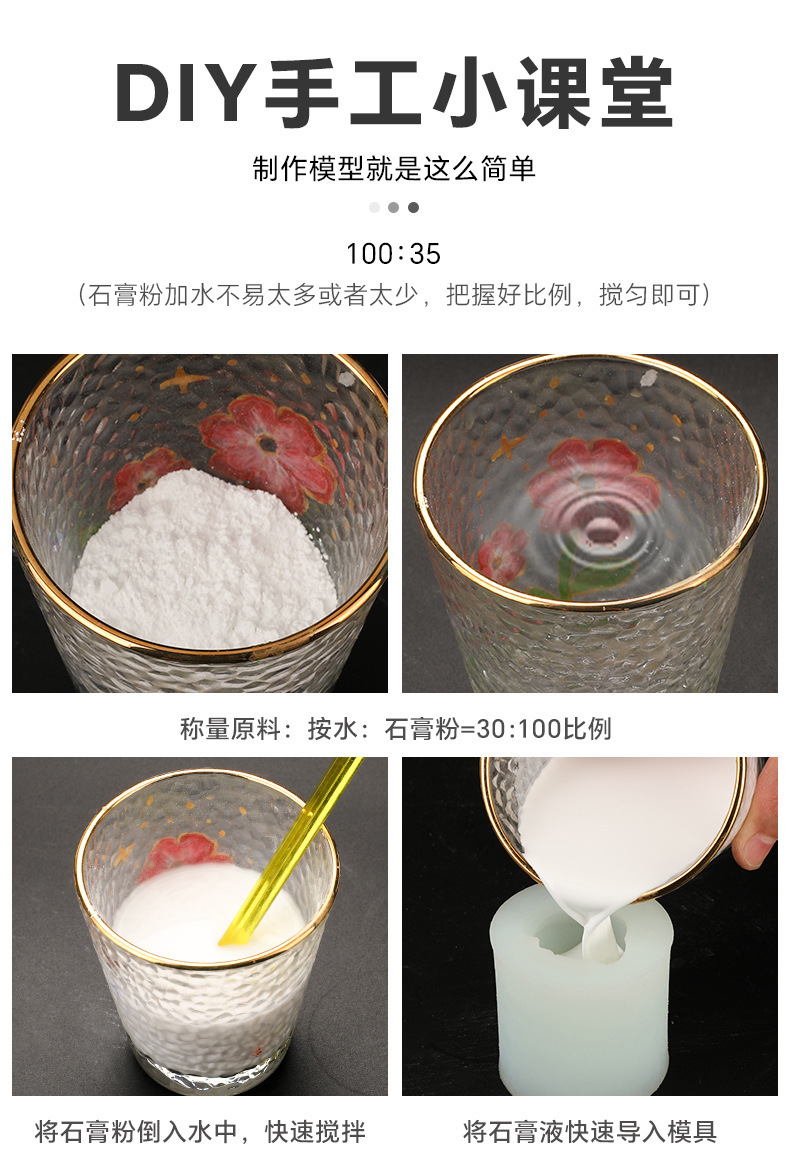 DIY手工小课堂

制作模型就是这么简单

100:35

（石膏粉加水不易太多或者太少，把握好比例，搅匀即可）

称量原料：按水：石膏粉=30:100比例

将石膏粉倒入水中，快速搅拌

将石膏液快速导入模具