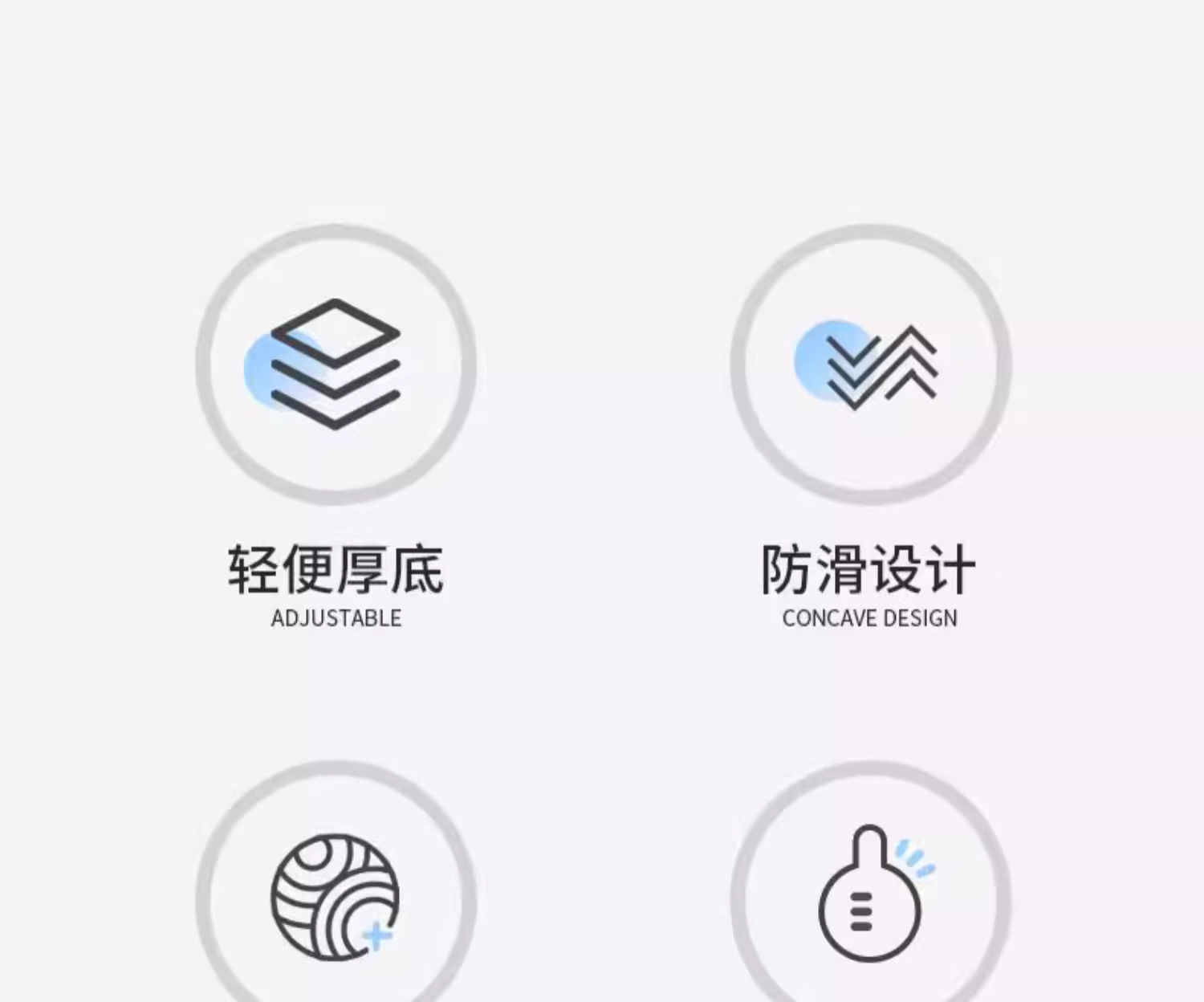 轻便厚底
ADJUSTABLE

防滑设计
CONCAVE DESIGN