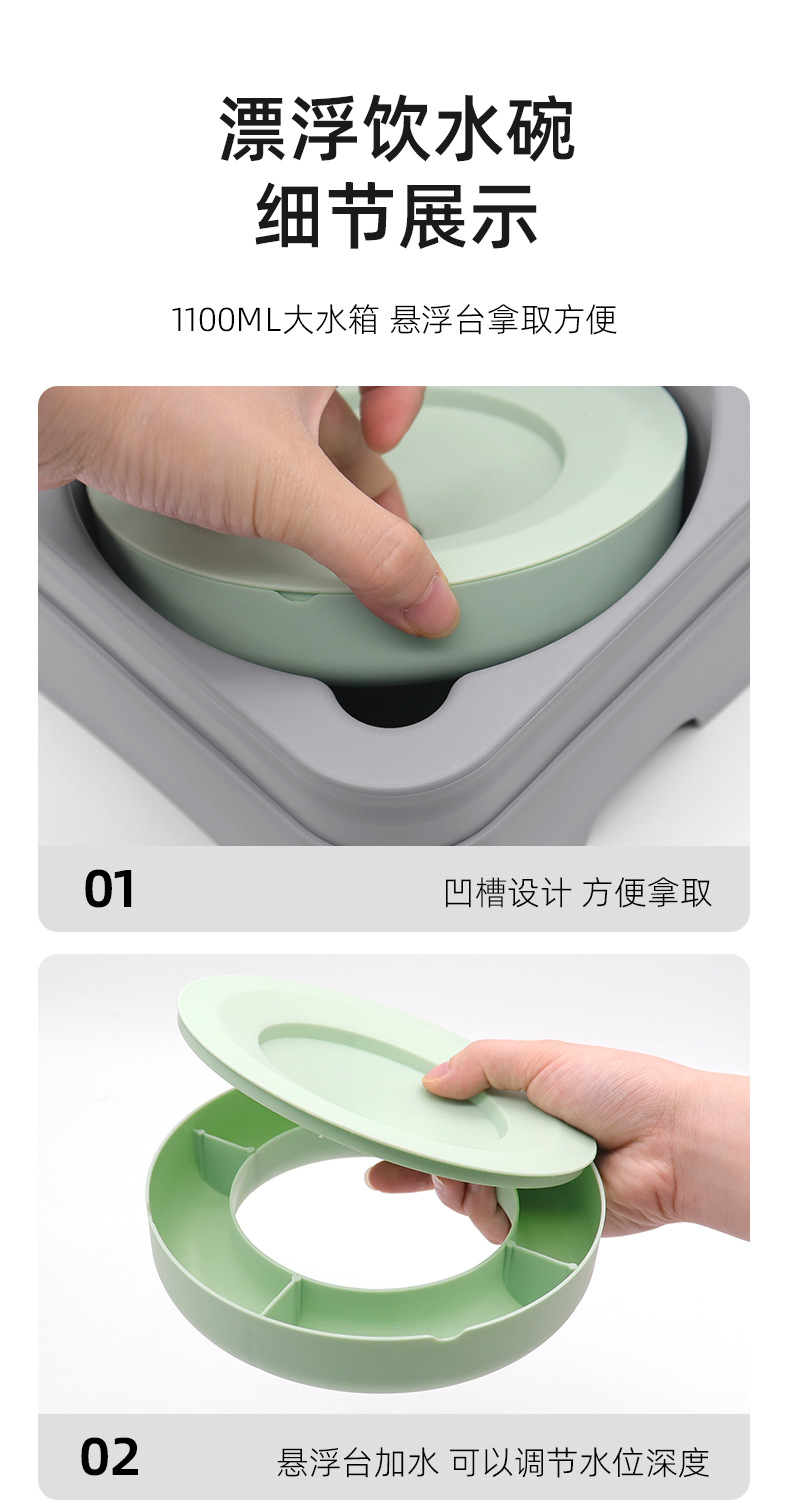 漂浮饮水碗
细节展示

1100ML大水箱 悬浮台拿取方便

01

凹槽设计 方便拿取

02

悬浮台加水 可以调节水位深度