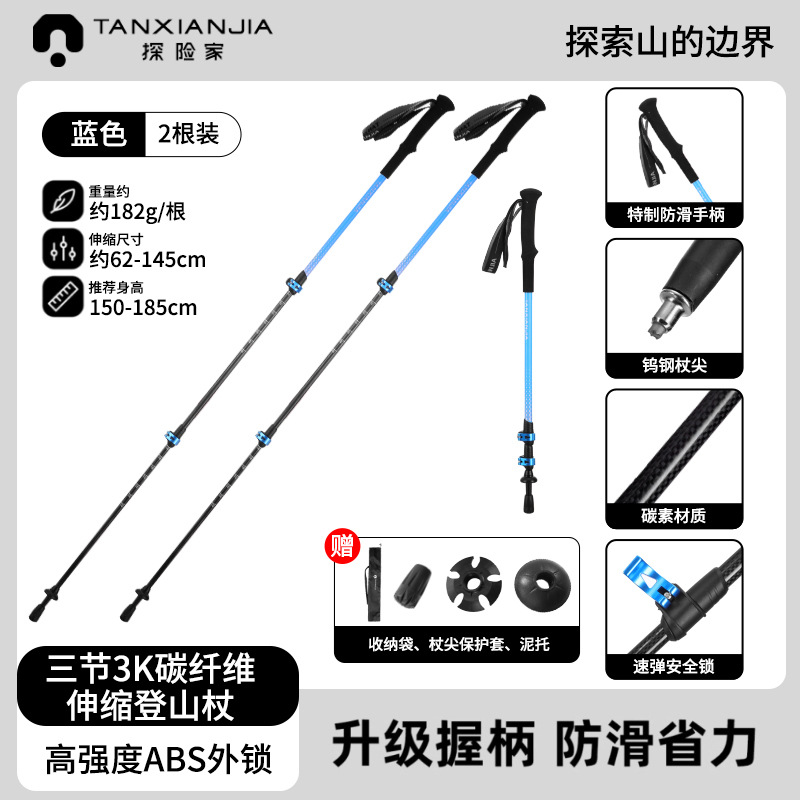 TANXIANJIA
探险家

探索山的边界

蓝色 2根装

重量约
约182g/根

伸缩尺寸
约62-145cm

推荐身高
150-185cm

特制防滑手柄

钨钢杖尖

碳素材质

速弹安全锁

赠

收纳袋、杖尖保护套、泥托

三节3K碳纤维
伸缩登山杖

高强度ABS外锁

升级握柄 防滑省力