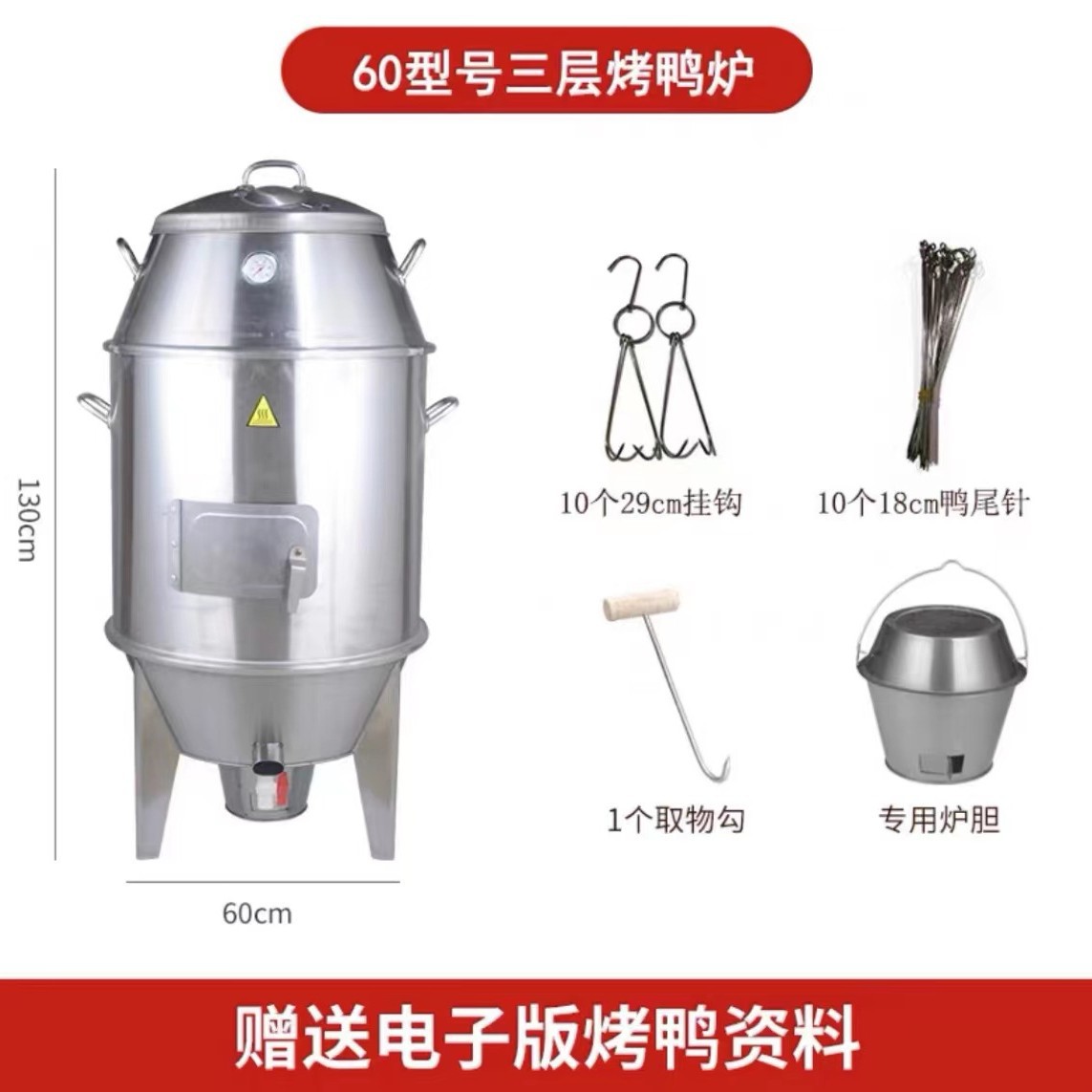 60型号三层烤鸭炉

130cm

60cm

10个29cm挂钩

10个18cm鸭尾针

1个取物勾

专用炉胆

赠送电子版烤鸭资料