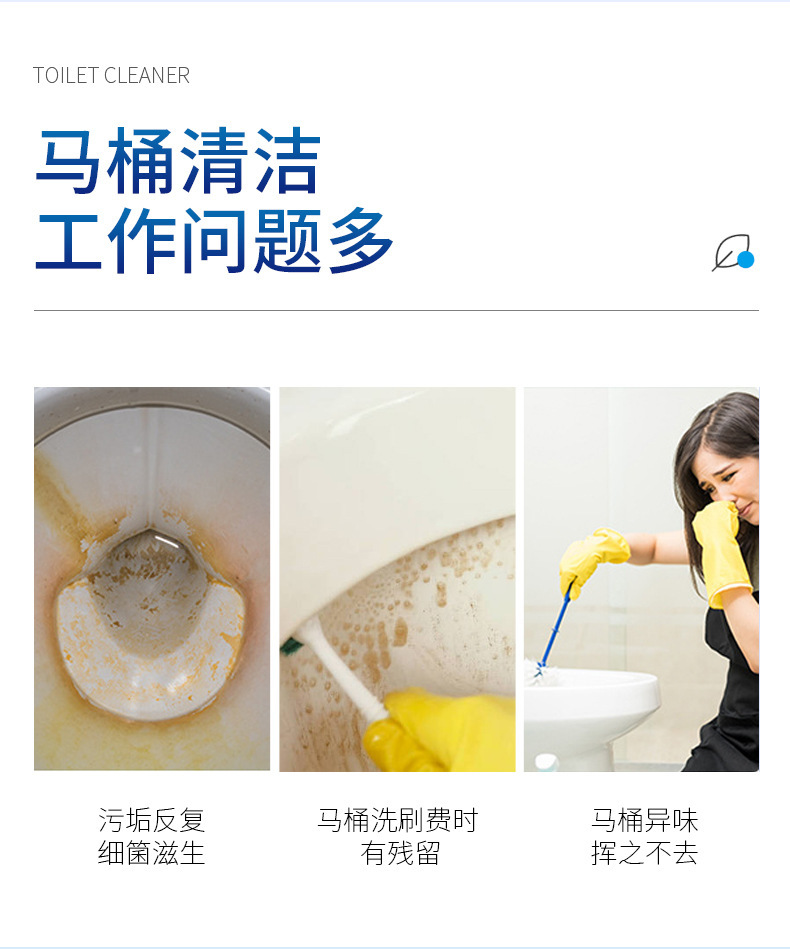 TOILET CLEANER

马桶清洁
工作问题多

污垢反复
细菌滋生

马桶洗刷费时
有残留

马桶异味
挥之不去