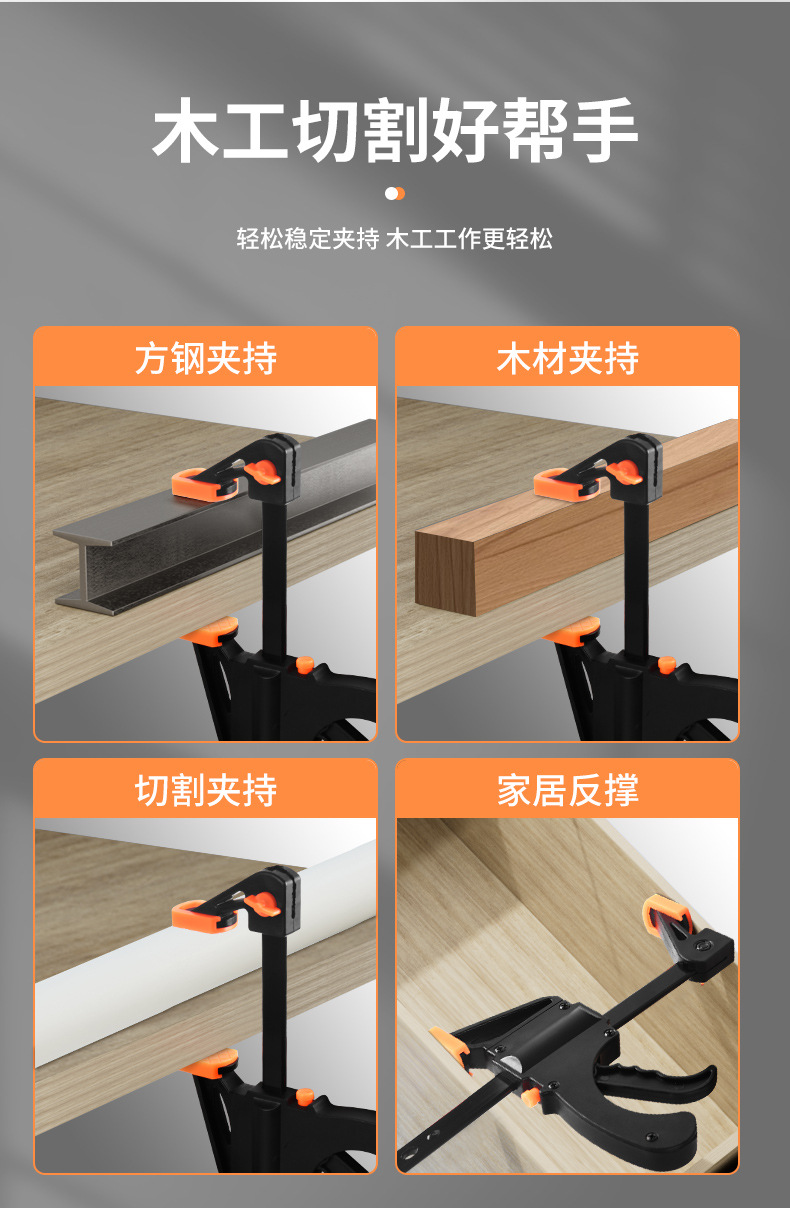 木工切割好帮手

轻松稳定夹持 木工工作更轻松

方钢夹持

木材夹持

切割夹持

家居反撑