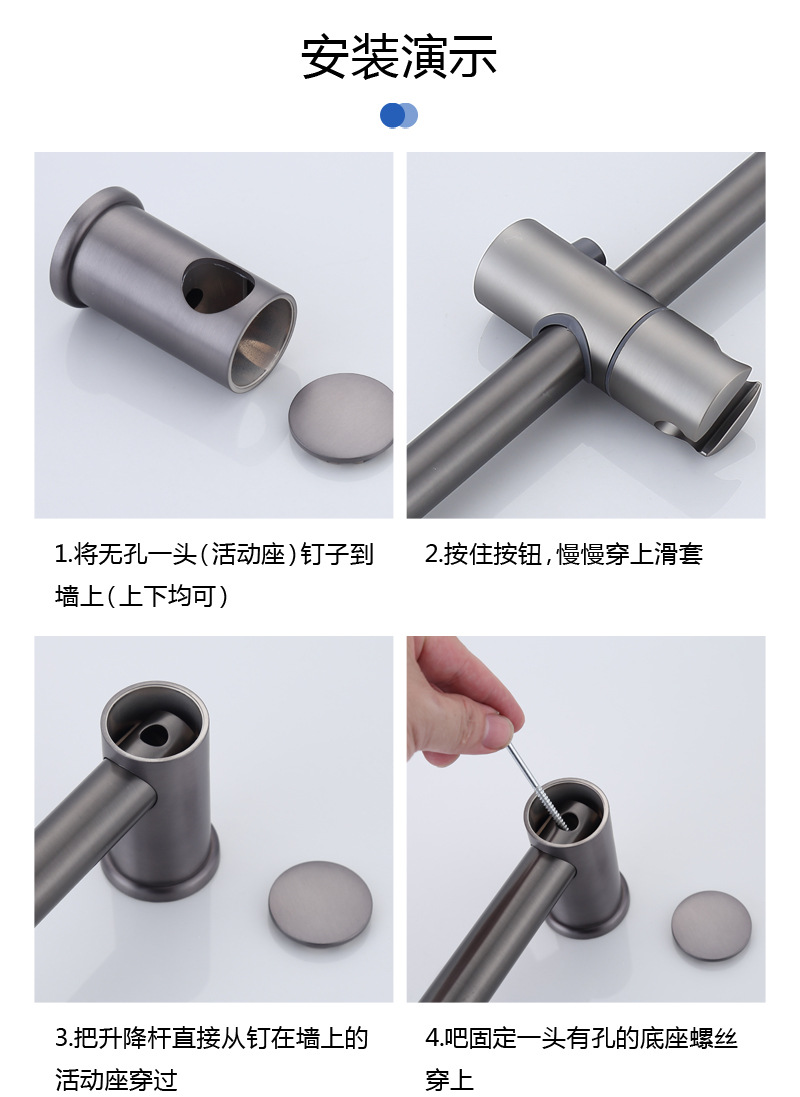 安装演示

1.将无孔一头（活动座）钉子到墙上（上下均可）

2.按住按钮，慢慢穿上滑套

3.把升降杆直接从钉在墙上的活动座穿过

4.吧固定一头有孔的底座螺丝穿上