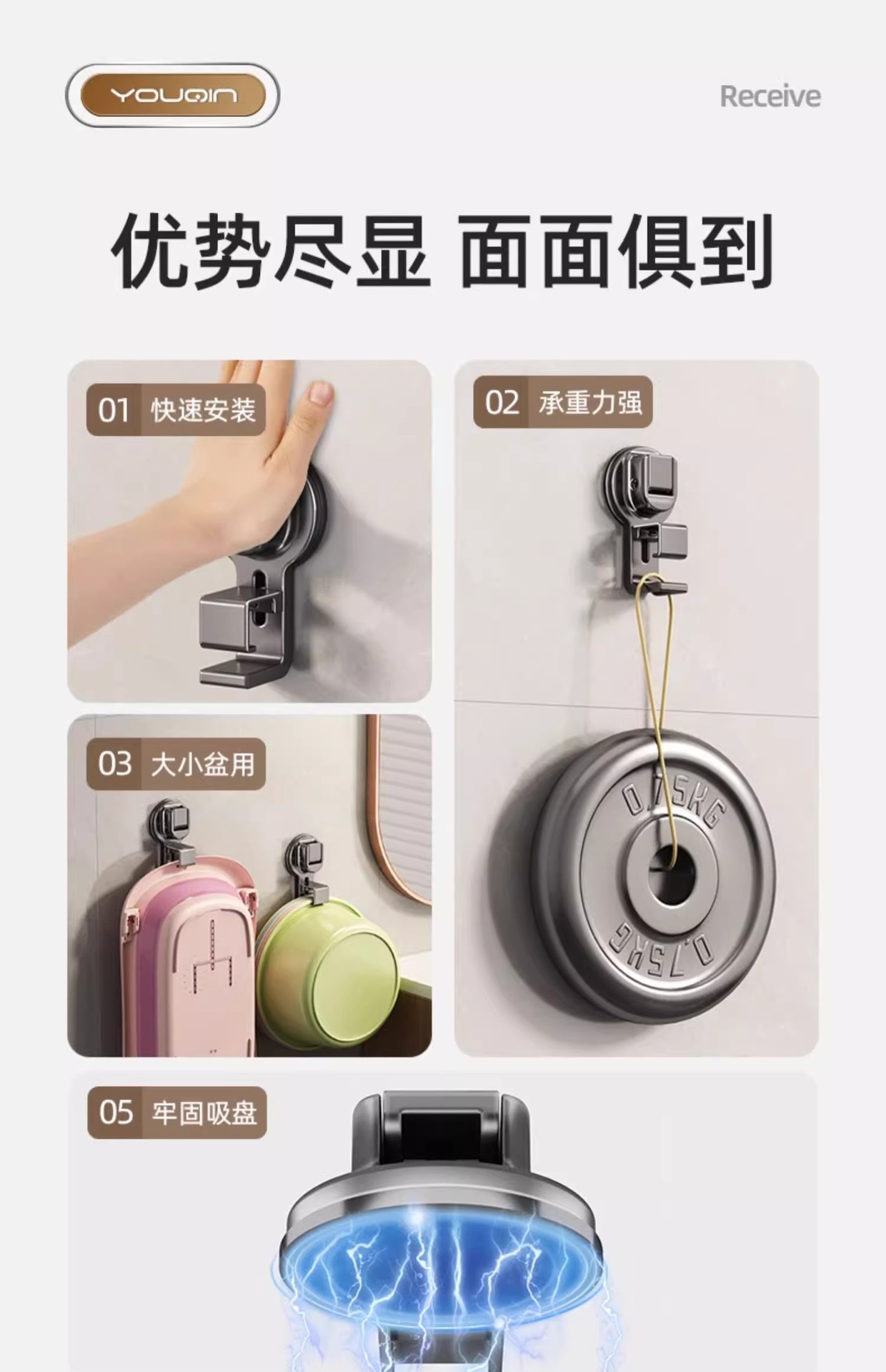 YOUQIN

Receive

优势尽显 面面俱到

01 快速安装

02 承重力强

0.75KG

0.75KG

03 大小盆用

05 牢固吸盘