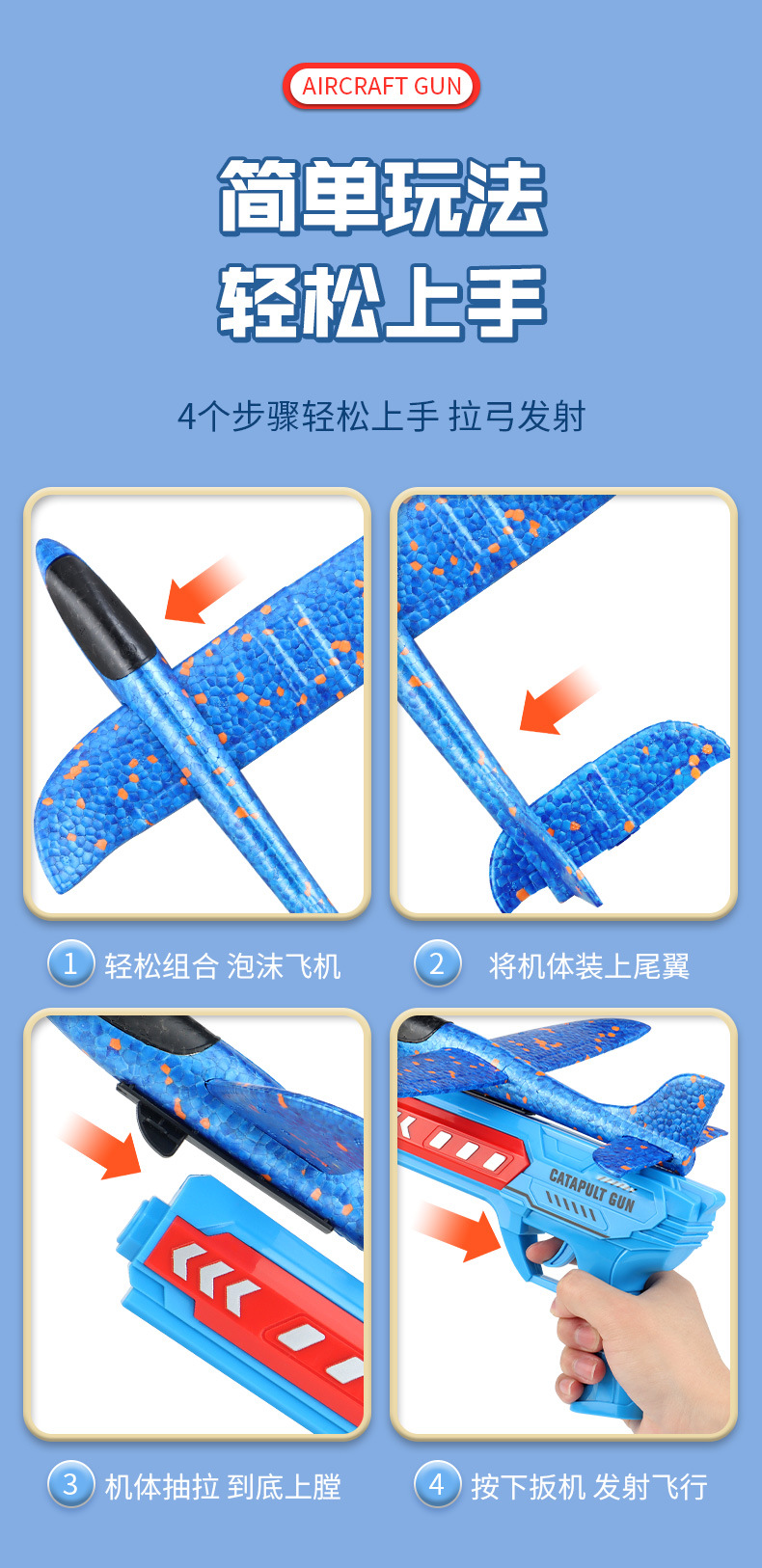 AIRCRAFT GUN

简单玩法
轻松上手

4个步骤轻松上手 拉弓发射

1 轻松组合 泡沫飞机

2 将机体装上尾翼

CATAPULT GUN

3 机体抽拉 到底上膛

4 按下扳机 发射飞行