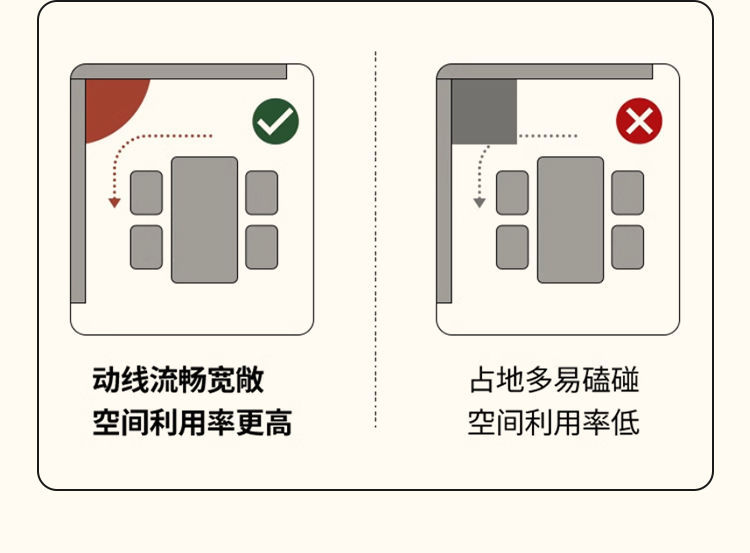 动线流畅宽敞
空间利用率更高

占地多易磕碰
空间利用率低