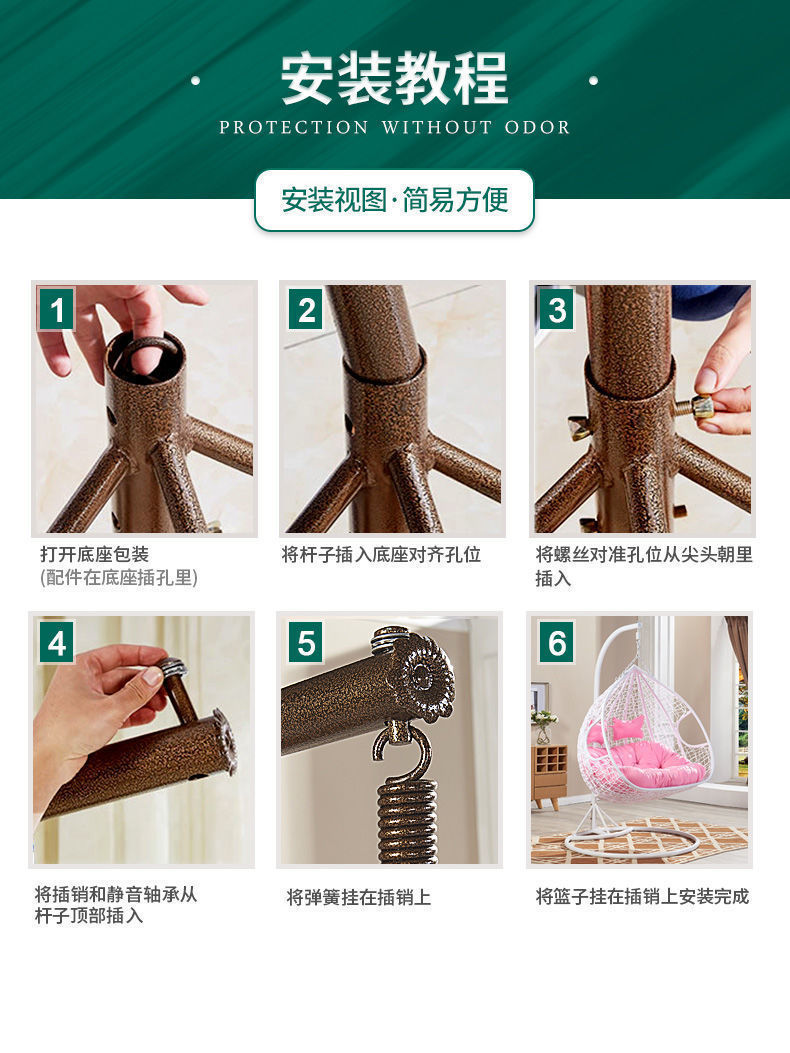 安装教程

PROTECTION WITHOUT ODOR

安装视图·简易方便

1

打开底座包装
(配件在底座插孔里)

2

将杆子插入底座对齐孔位

3

将螺丝对准孔位从尖头朝里插入

4

将插销和静音轴承从杆子顶部插入

5

将弹簧挂在插销上

6

将篮子挂在插销上安装完成