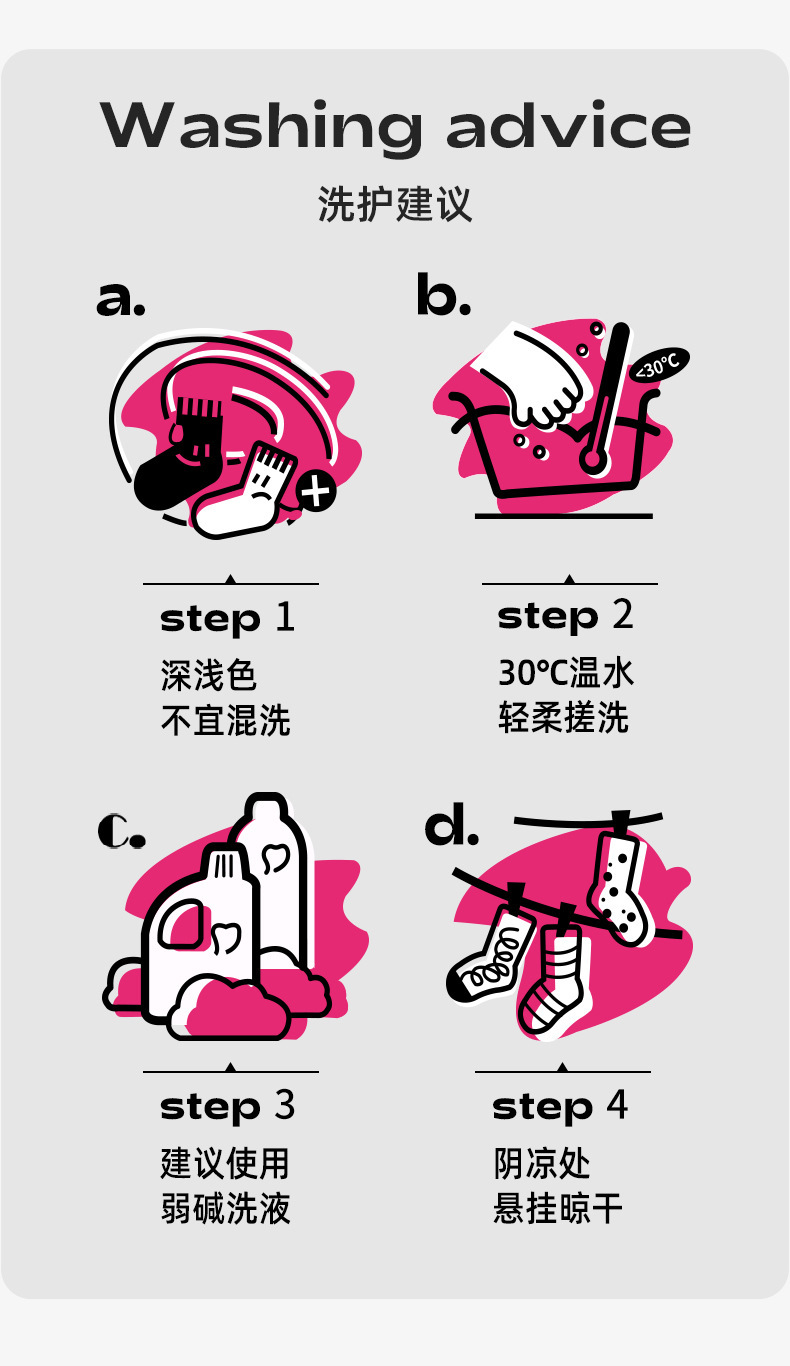 Washing advice
洗护建议

a.

step 1
深浅色
不宜混洗

b.

<30°C

step 2
30°C温水
轻柔搓洗

c.

step 3
建议使用
弱碱洗液

d.

step 4
阴凉处
悬挂晾干