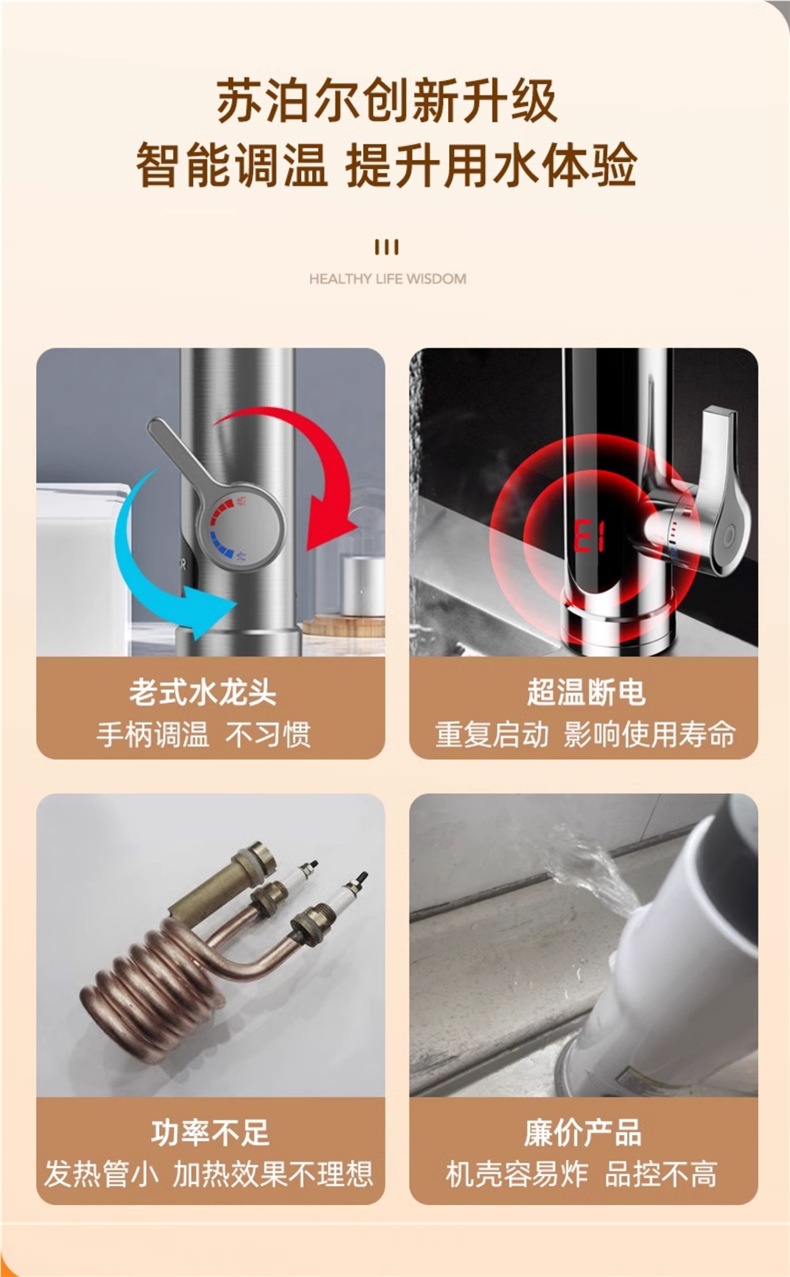 苏泊尔创新升级
智能调温 提升用水体验

HEALTHY LIFE WISDOM

老式水龙头
手柄调温 不习惯

E1

超温断电
重复启动 影响使用寿命

功率不足
发热管小 加热效果不理想

廉价产品
机壳容易炸 品控不高