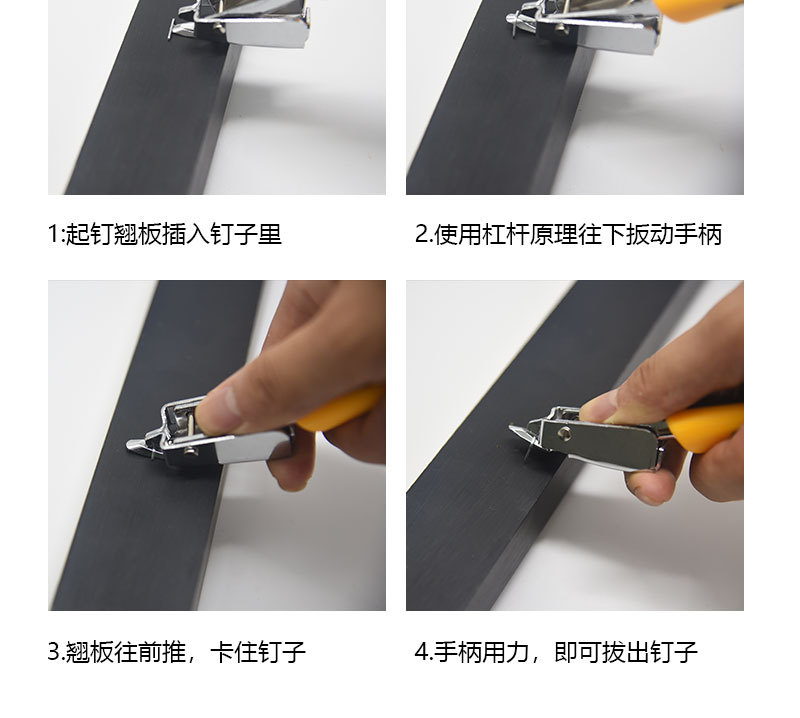 1:起钉翘板插入钉子里

2.使用杠杆原理往下扳动手柄

3.翘板往前推，卡住钉子

4.手柄用力，即可拔出钉子