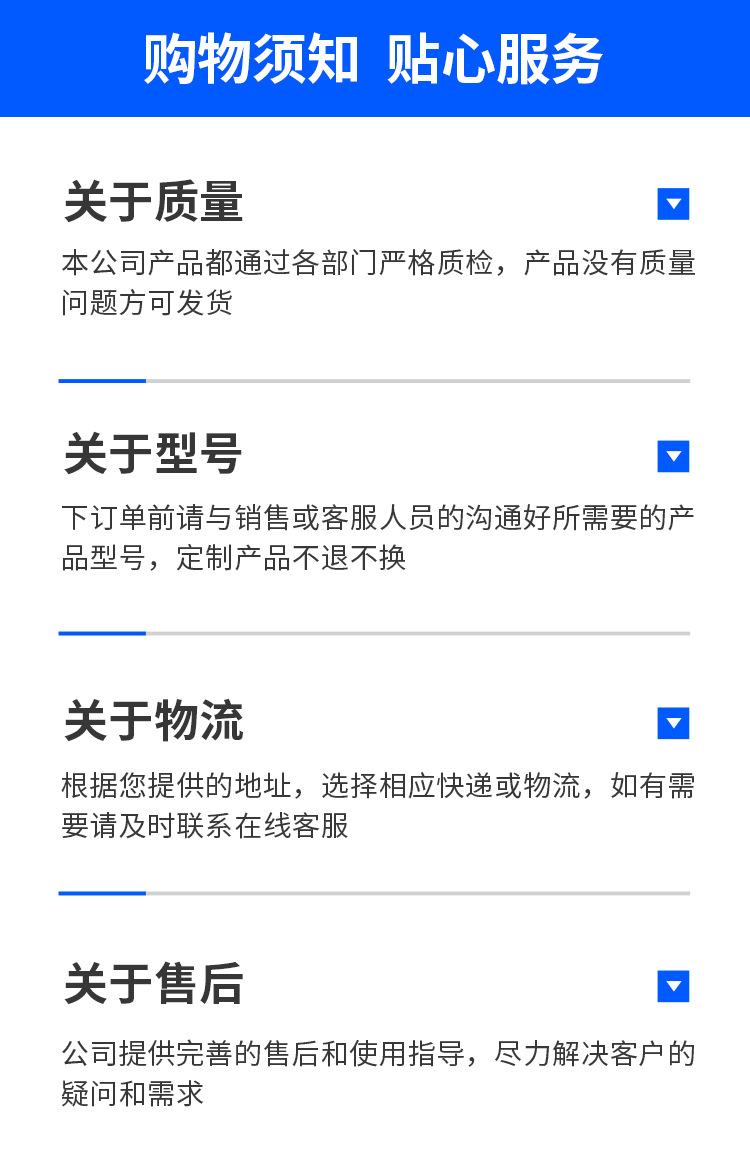 购物须知 贴心服务

关于质量

本公司产品都通过各部门严格质检，产品没有质量问题方可发货

关于型号

下订单前请与销售或客服人员的沟通好所需要的产品型号，定制产品不退不换

关于物流

根据您提供的地址，选择相应快递或物流，如有需要请及时联系在线客服

关于售后

公司提供完善的售后和使用指导，尽力解决客户的疑问和需求