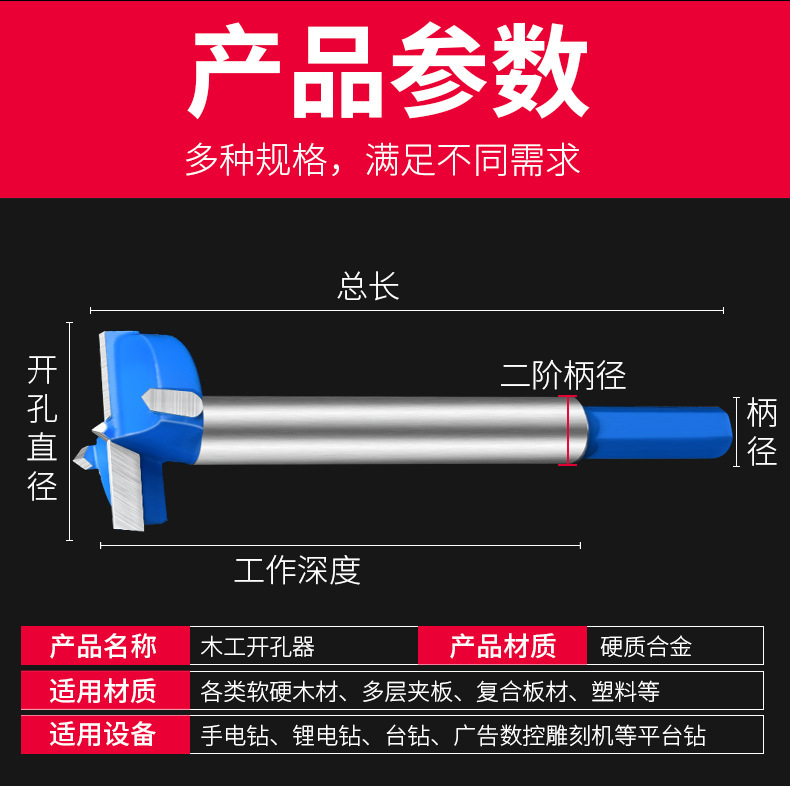 产品参数

多种规格，满足不同需求

总长

开孔直径

二阶柄径

柄径

工作深度

| 产品名称 | 木工开孔器 | 产品材质 | 硬质合金 |
|---|---|---|---|
| 适用材质 | 各类软硬木材、多层夹板、复合板材、塑料等 | | |
| 适用设备 | 手电钻、锂电钻、台钻、广告数控雕刻机等平台钻 | | |