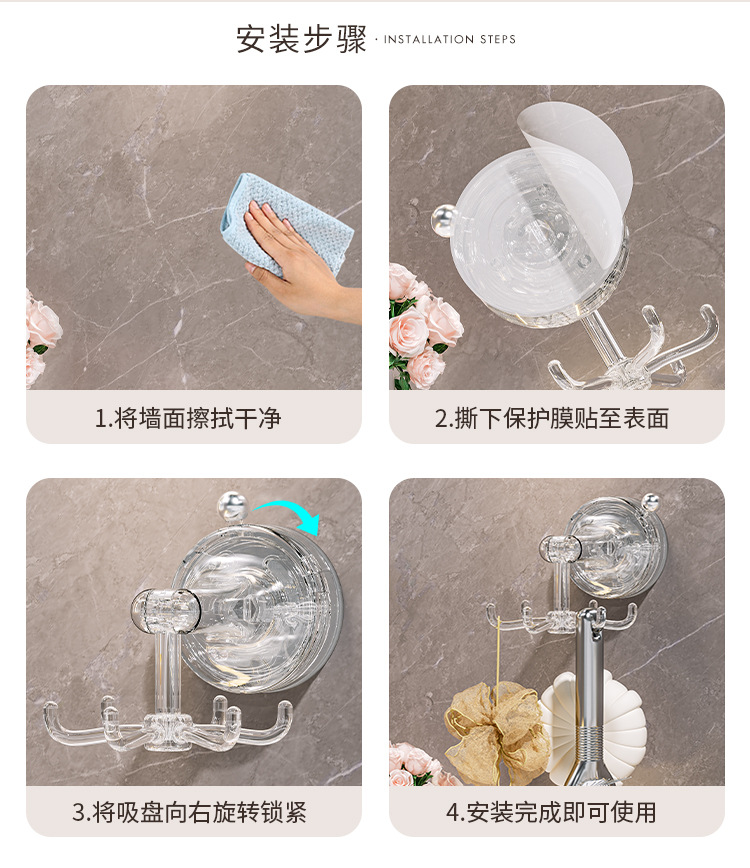 安装步骤 · INSTALLATION STEPS

1.将墙面擦拭干净

2.撕下保护膜贴至表面

3.将吸盘向右旋转锁紧

4.安装完成即可使用