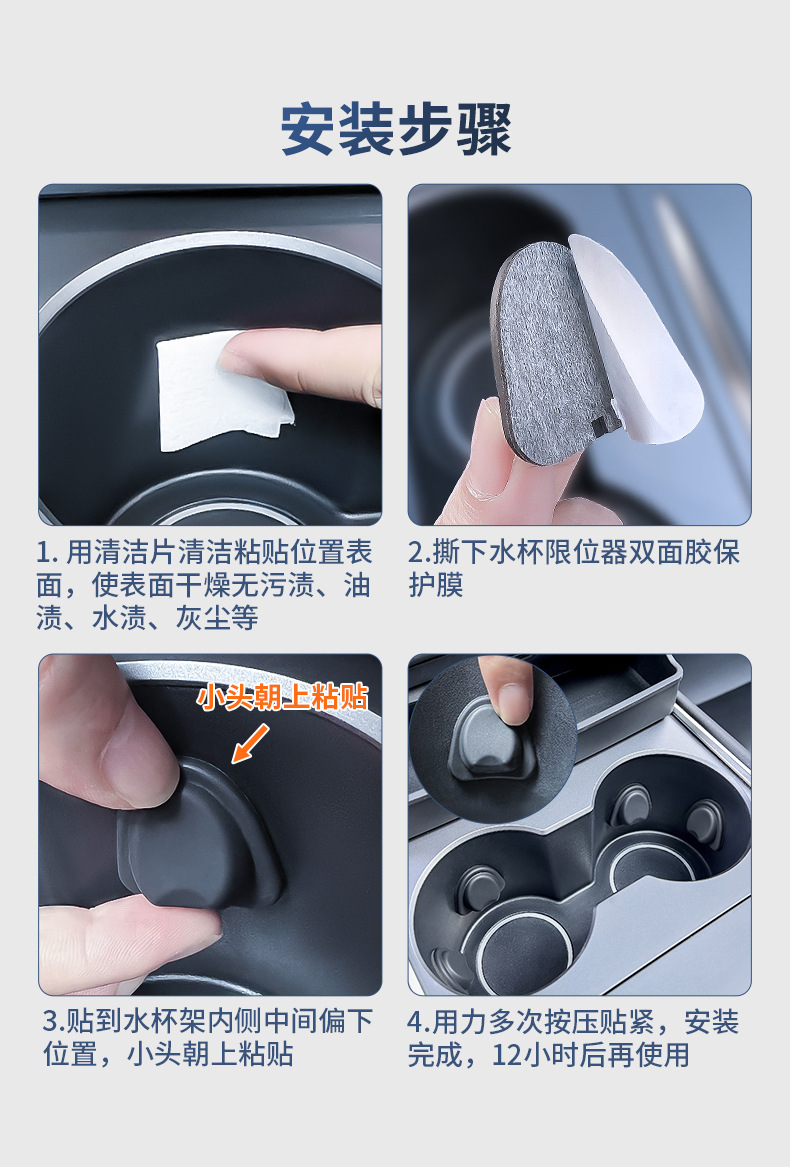 安装步骤

1. 用清洁片清洁粘贴位置表面，使表面干燥无污渍、油渍、水渍、灰尘等

2.撕下水杯限位器双面胶保护膜

小头朝上粘贴

3.贴到水杯架内侧中间偏下位置，小头朝上粘贴

4.用力多次按压贴紧，安装完成，12小时后再使用