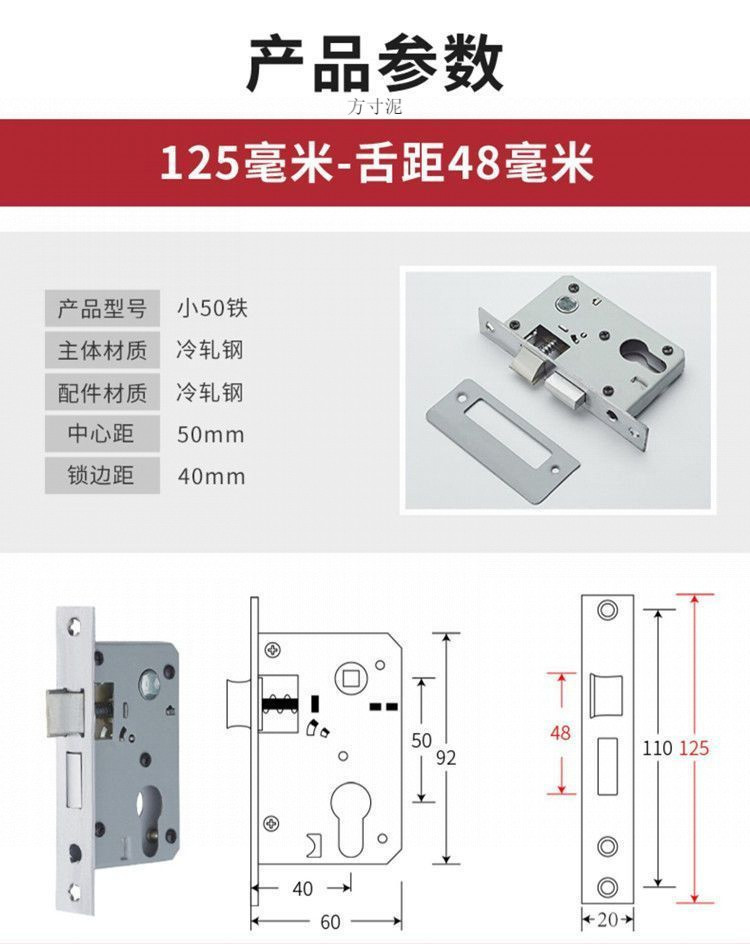 产品参数
方寸泥

125毫米-舌距48毫米

| 产品型号 | 小50铁 |
|---|---|
| 主体材质 | 冷轧钢 |
| 配件材质 | 冷轧钢 |
| 中心距 | 50mm |
| 锁边距 | 40mm |

50
92
40
60
48
110
125
20