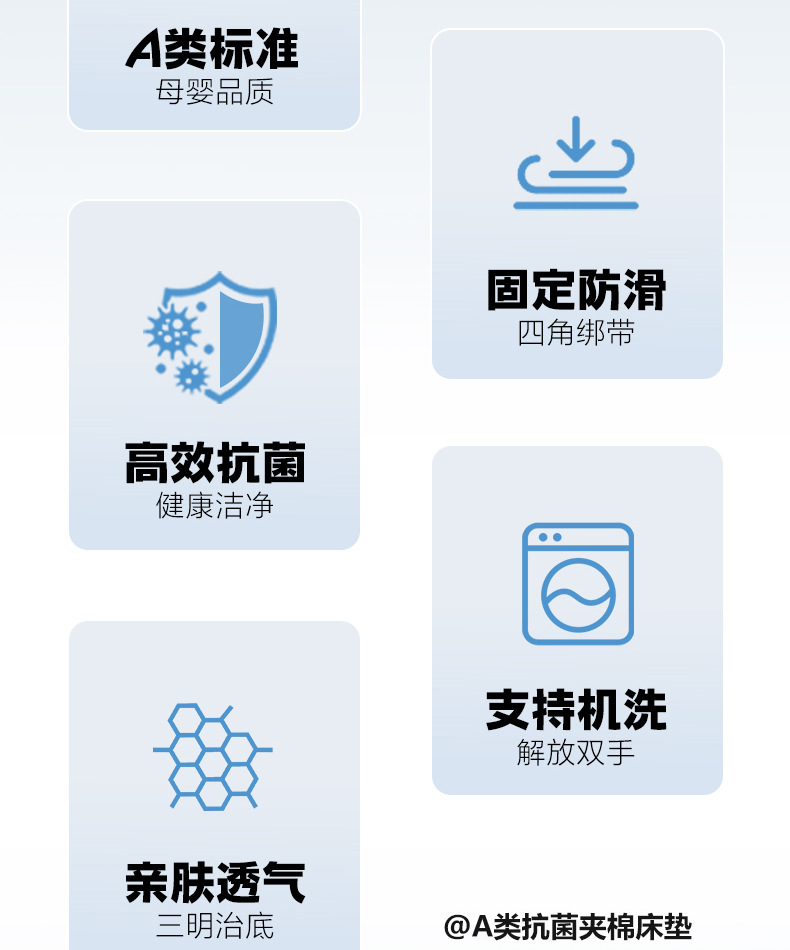 A类标准
母婴品质

高效抗菌
健康洁净

亲肤透气
三明治底

固定防滑
四角绑带

支持机洗
解放双手

@A类抗菌夹棉床垫