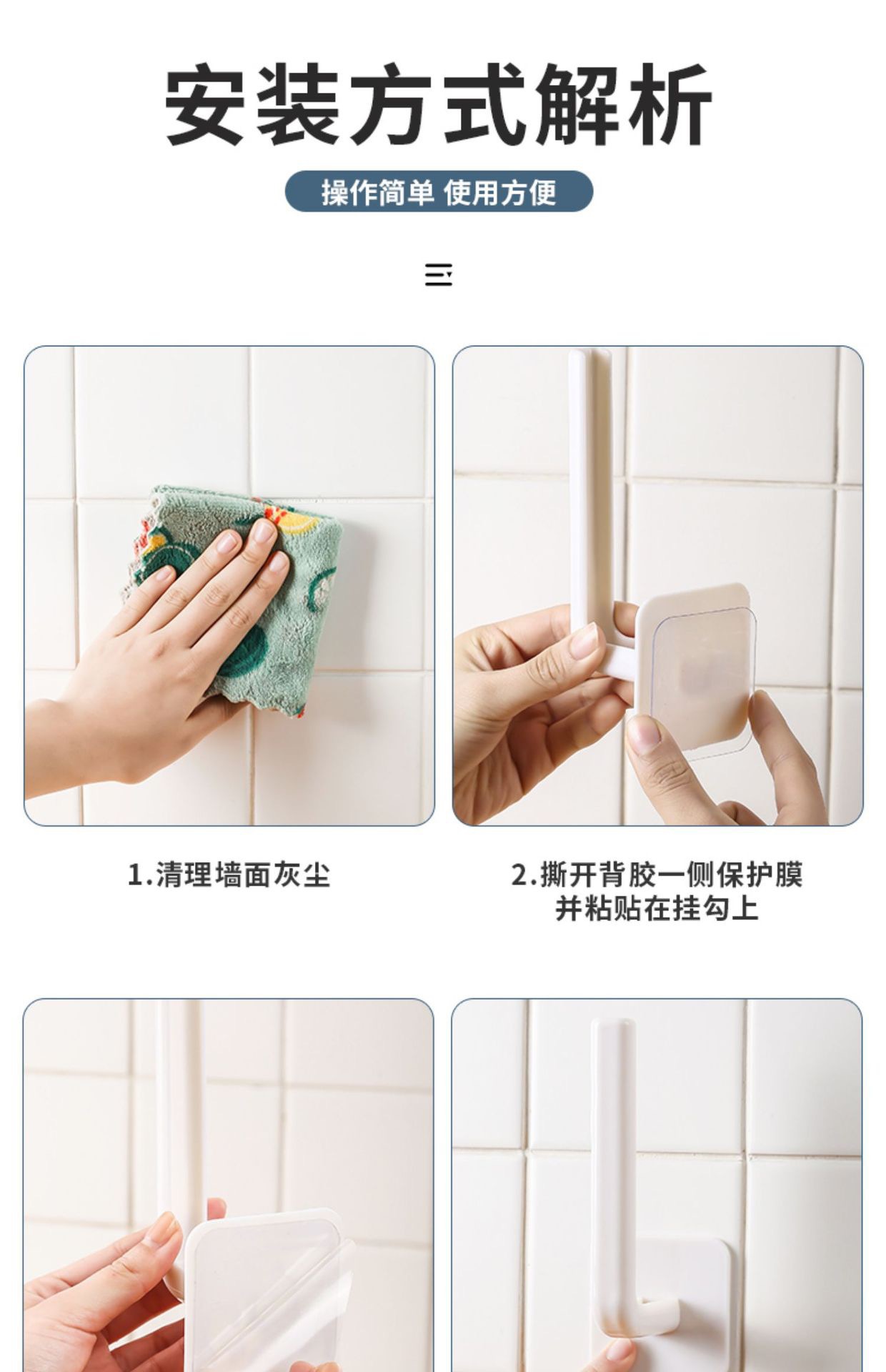 安装方式解析

操作简单 使用方便

1.清理墙面灰尘

2.撕开背胶一侧保护膜并粘贴在挂勾上