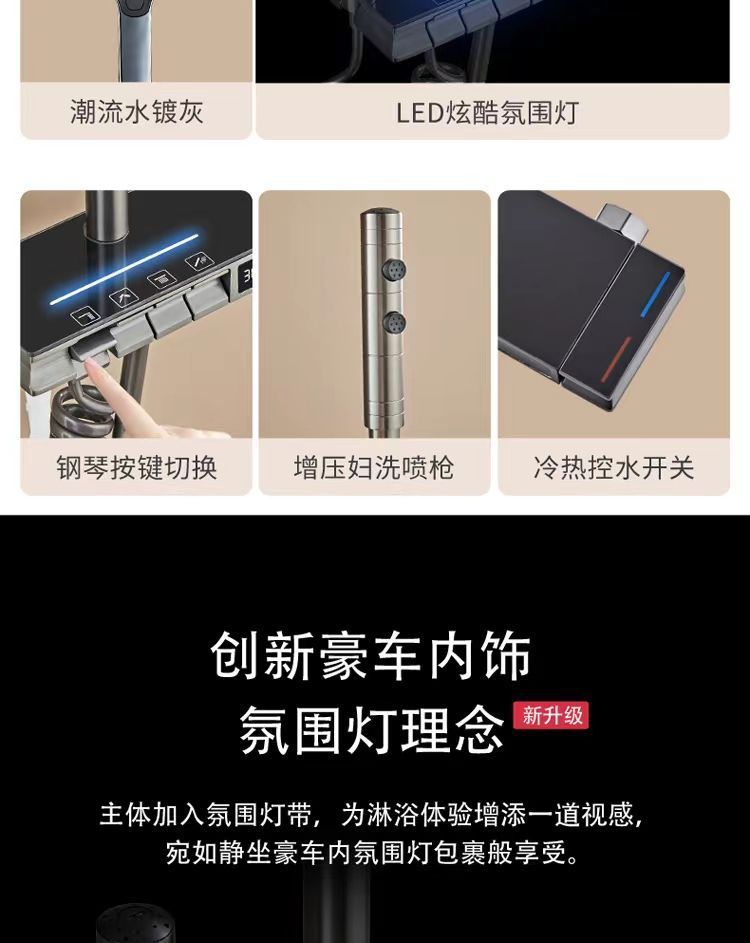 潮流水镀灰

LED炫酷氛围灯

钢琴按键切换

增压妇洗喷枪

冷热控水开关

创新豪车内饰

氛围灯理念 新升级

主体加入氛围灯带，为淋浴体验增添一道视感，宛如静坐豪车内氛围灯包裹般享受。