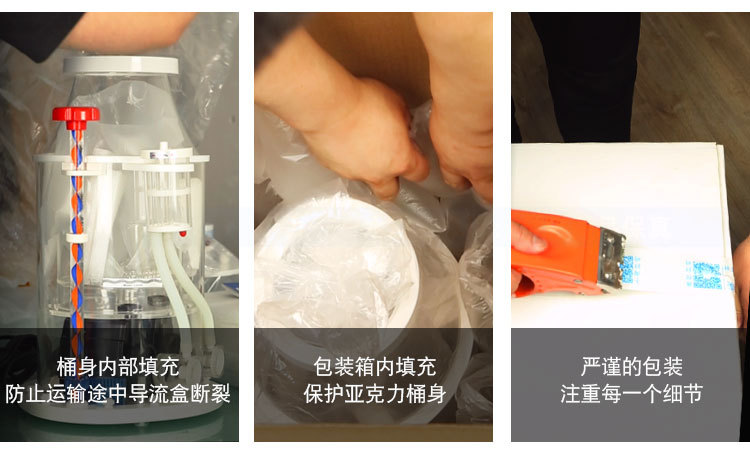 桶身内部填充
防止运输途中导流盒断裂

包装箱内填充
保护亚克力桶身

严谨的包装
注重每一个细节