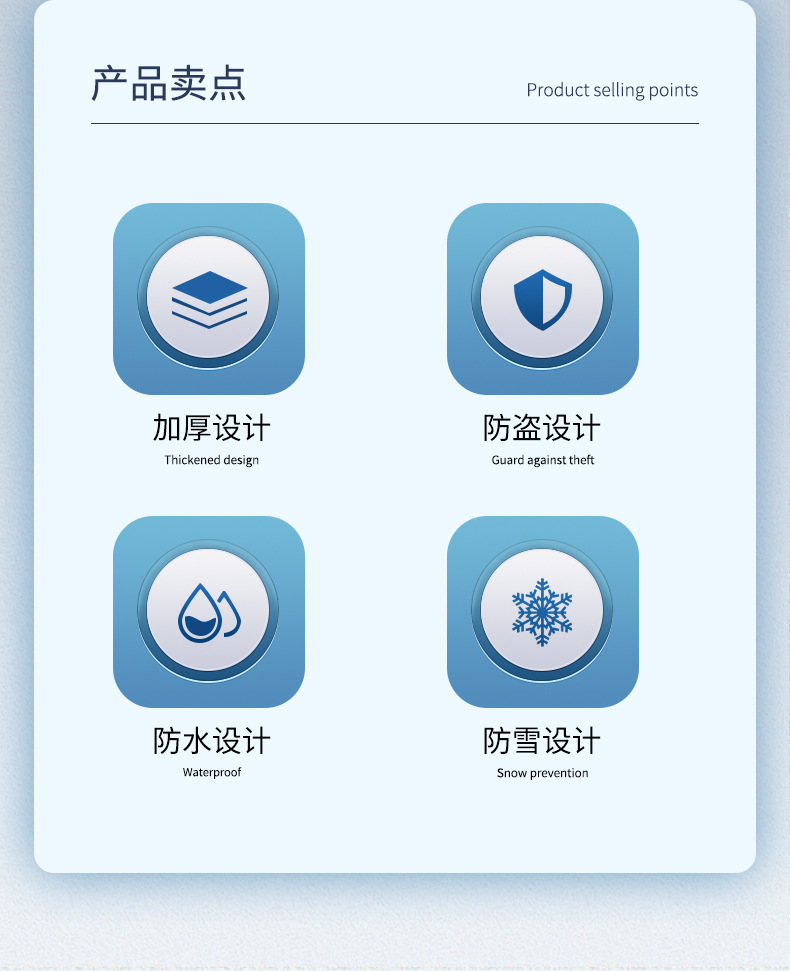 产品卖点

Product selling points

加厚设计
Thickened design

防盗设计
Guard against theft

防水设计
Waterproof

防雪设计
Snow prevention