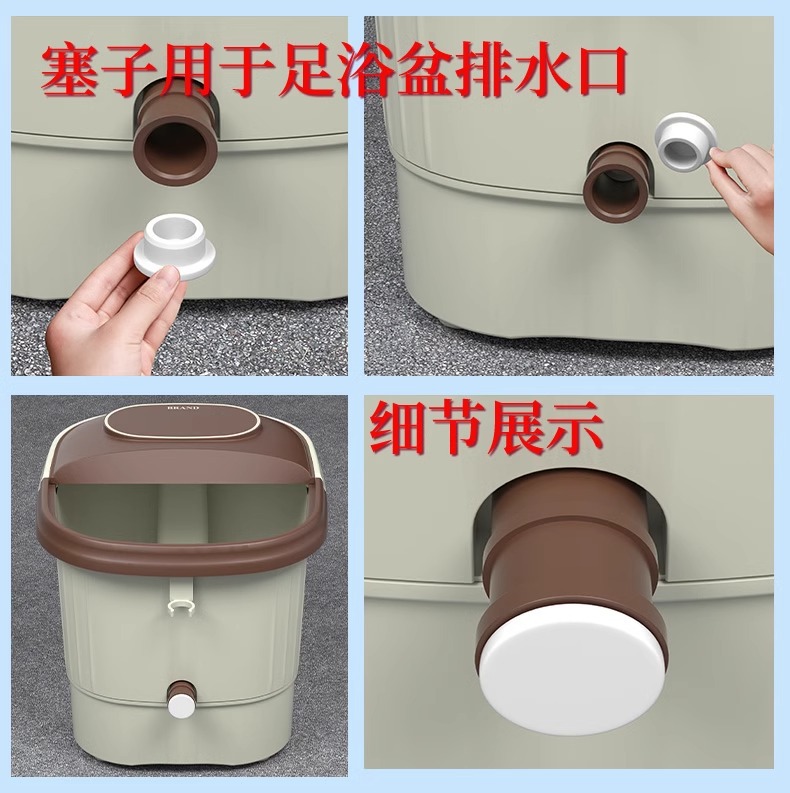 塞子用于足浴盆排水口

BRAND

细节展示