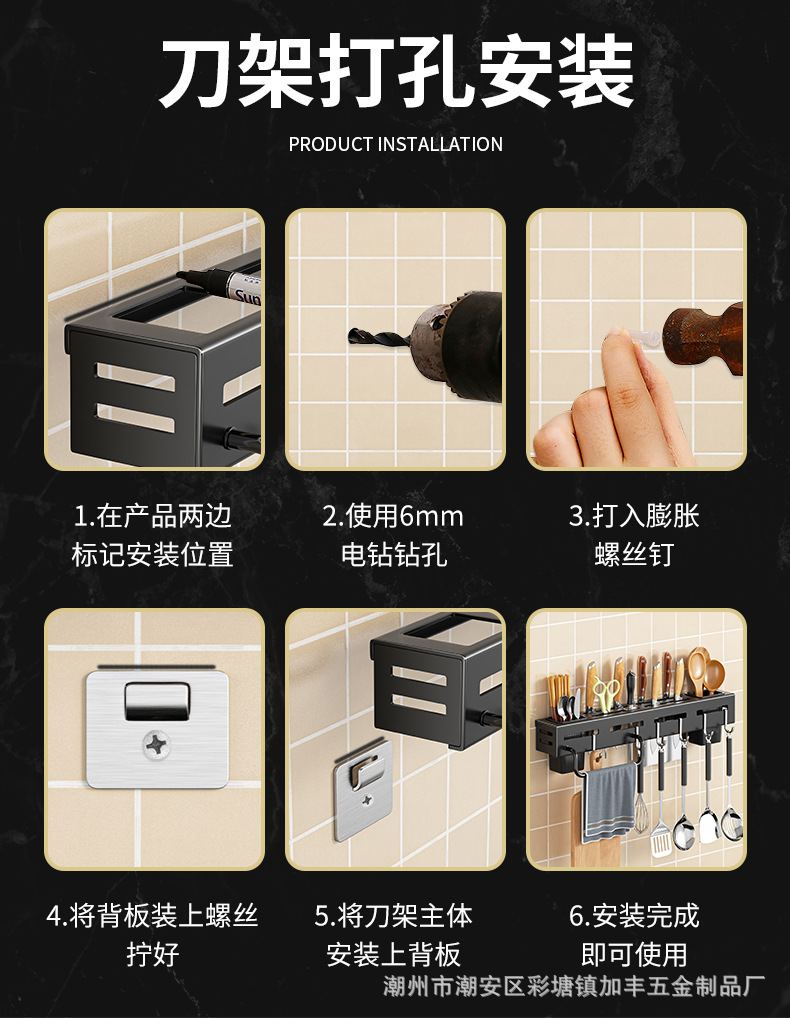 刀架打孔安装

PRODUCT INSTALLATION

Sup

1.在产品两边标记安装位置

2.使用6mm电钻钻孔

3.打入膨胀螺丝钉

4.将背板装上螺丝拧好

5.将刀架主体安装上背板

6.安装完成即可使用

潮州市潮安区彩塘镇加丰五金制品厂