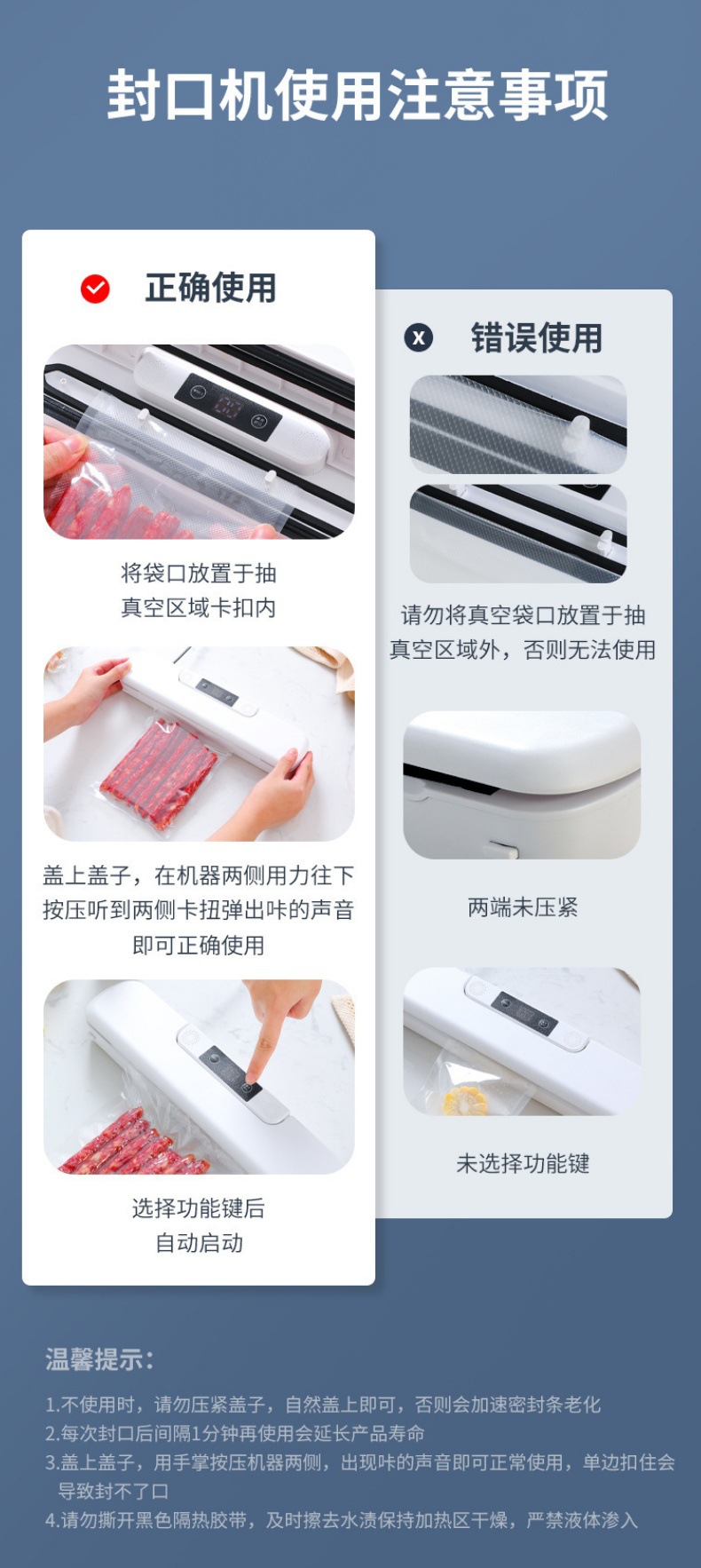 封口机使用注意事项

正确使用

将袋口放置于抽真空区域卡扣内

盖上盖子，在机器两侧用力往下按压听到两侧卡扭弹出咔的声音即可正确使用

选择功能键后自动启动

X 错误使用

请勿将真空袋口放置于抽真空区域外，否则无法使用

两端未压紧

未选择功能键

温馨提示：

1.不使用时，请勿压紧盖子，自然盖上即可，否则会加速密封条老化
2.每次封口后间隔1分钟再使用会延长产品寿命
3.盖上盖子，用手掌按压机器两侧，出现咔的声音即可正常使用，单边扣住会导致封不了口
4.请勿撕开黑色隔热胶带，及时擦去水渍保持加热区干燥，严禁液体渗入