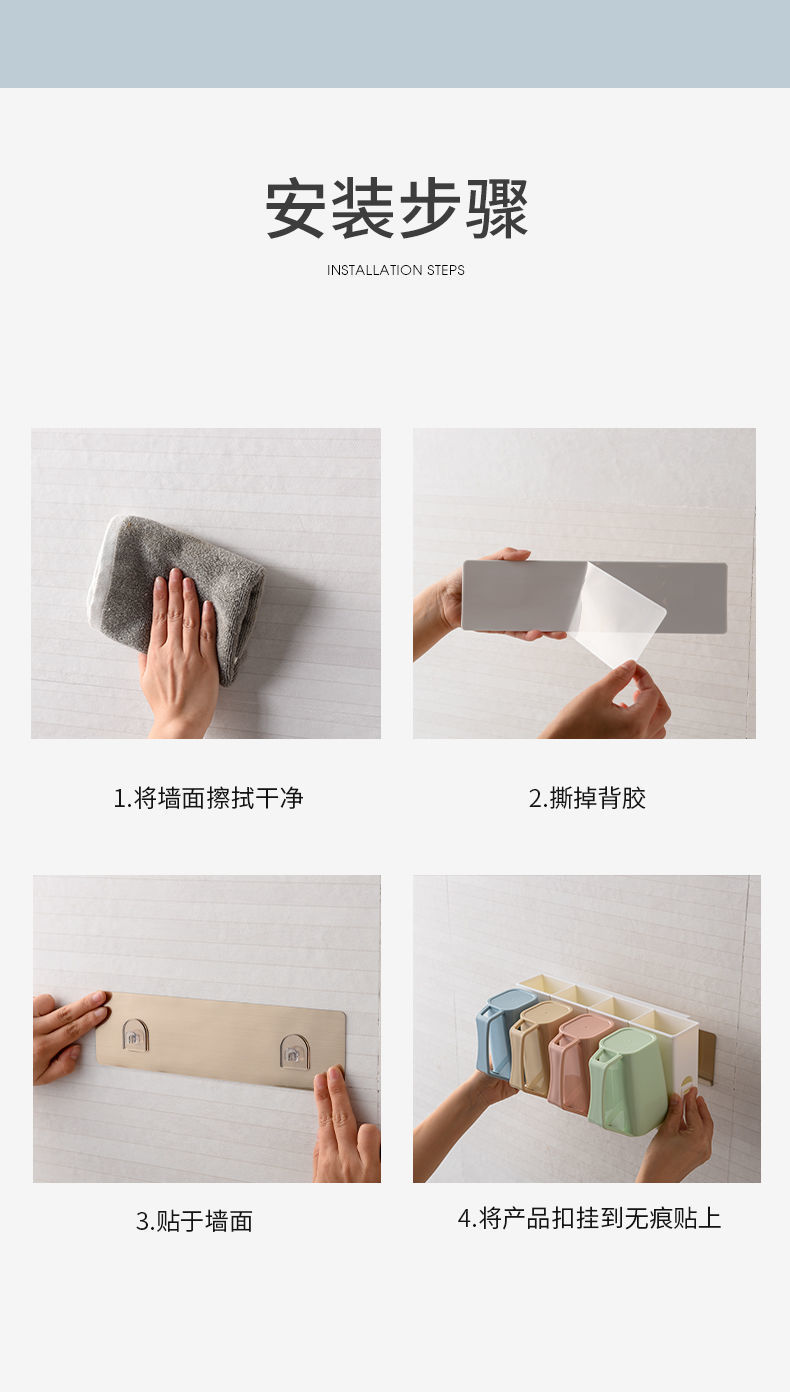 安装步骤

INSTALLATION STEPS

1.将墙面擦拭干净

2.撕掉背胶

3.贴于墙面

4.将产品扣挂到无痕贴上