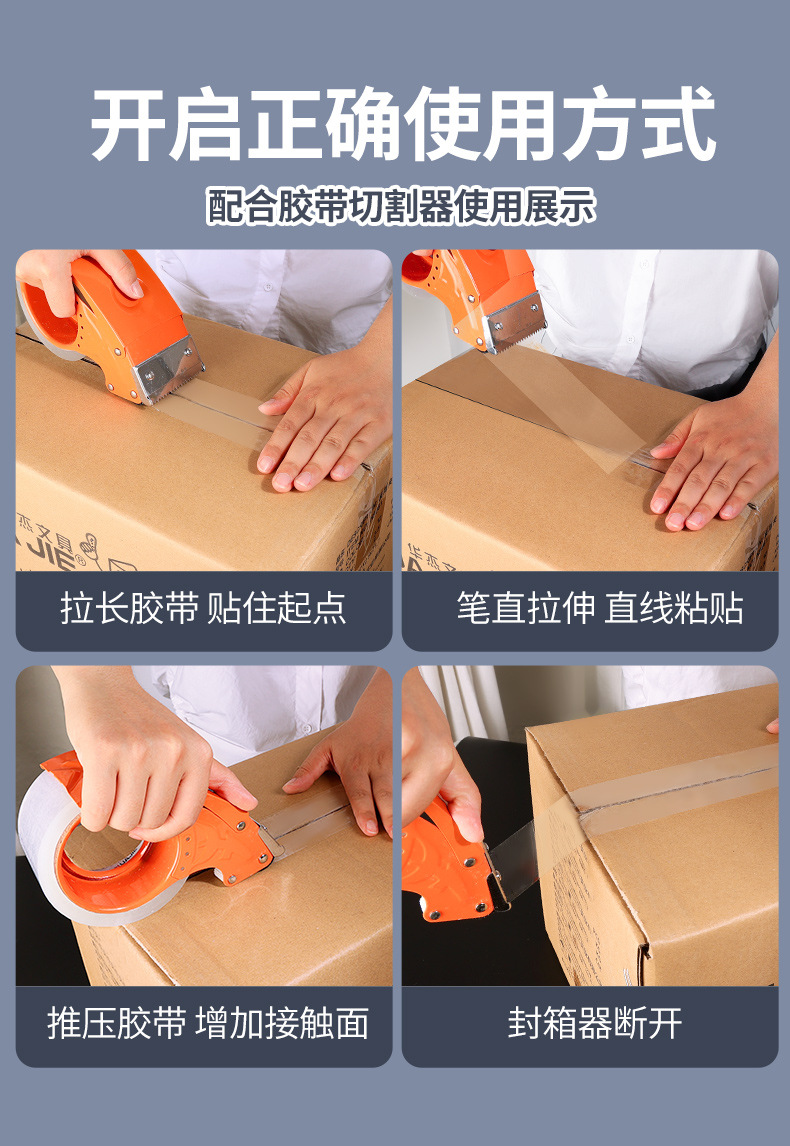 开启正确使用方式

配合胶带切割器使用展示

拉长胶带 贴住起点

笔直拉伸 直线粘贴

推压胶带 增加接触面

封箱器断开