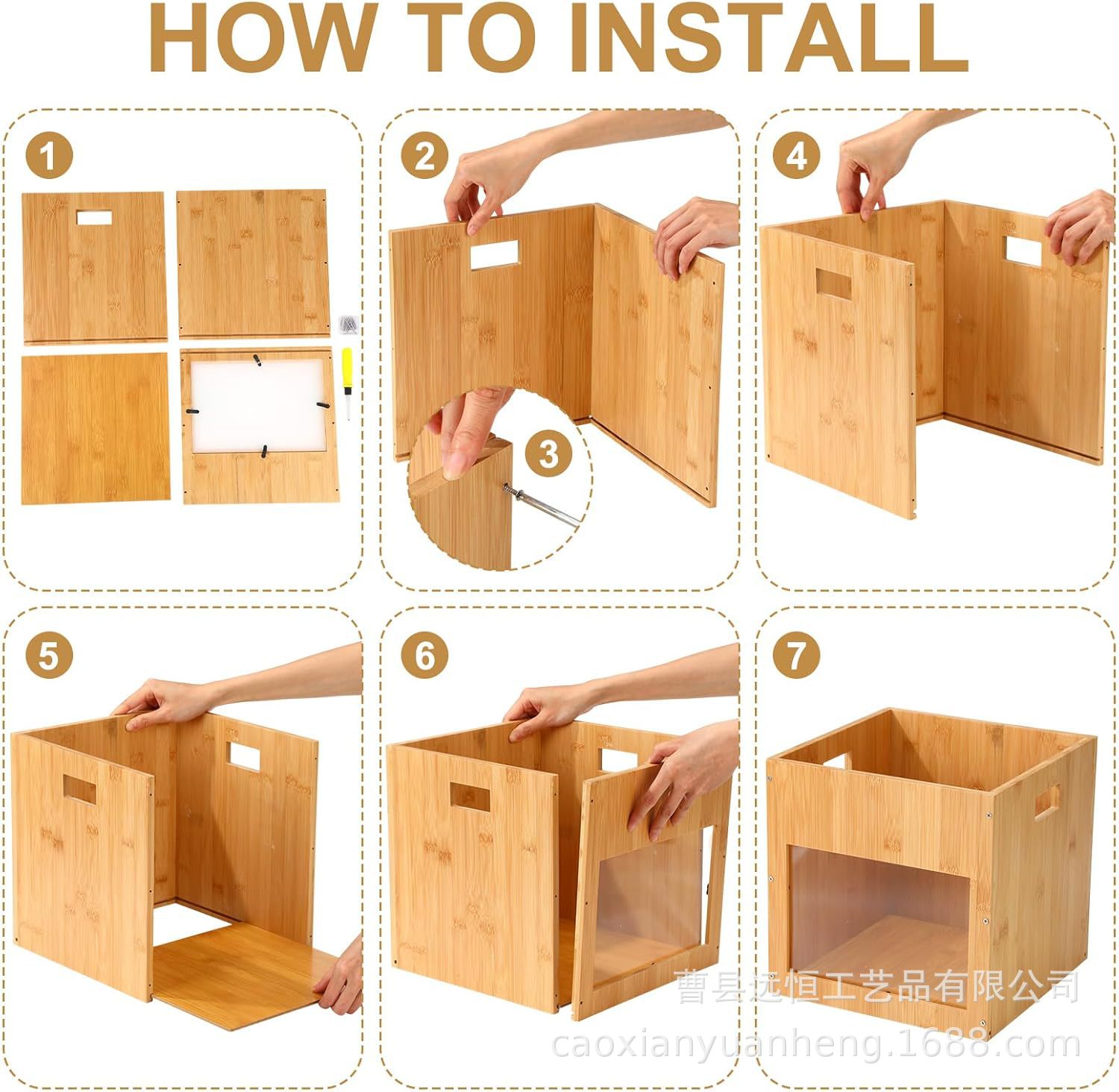 HOW TO INSTALL

1

2

3

4

5

6

7

曹县远恒工艺品有限公司
caoxianyuanheng.1688.com