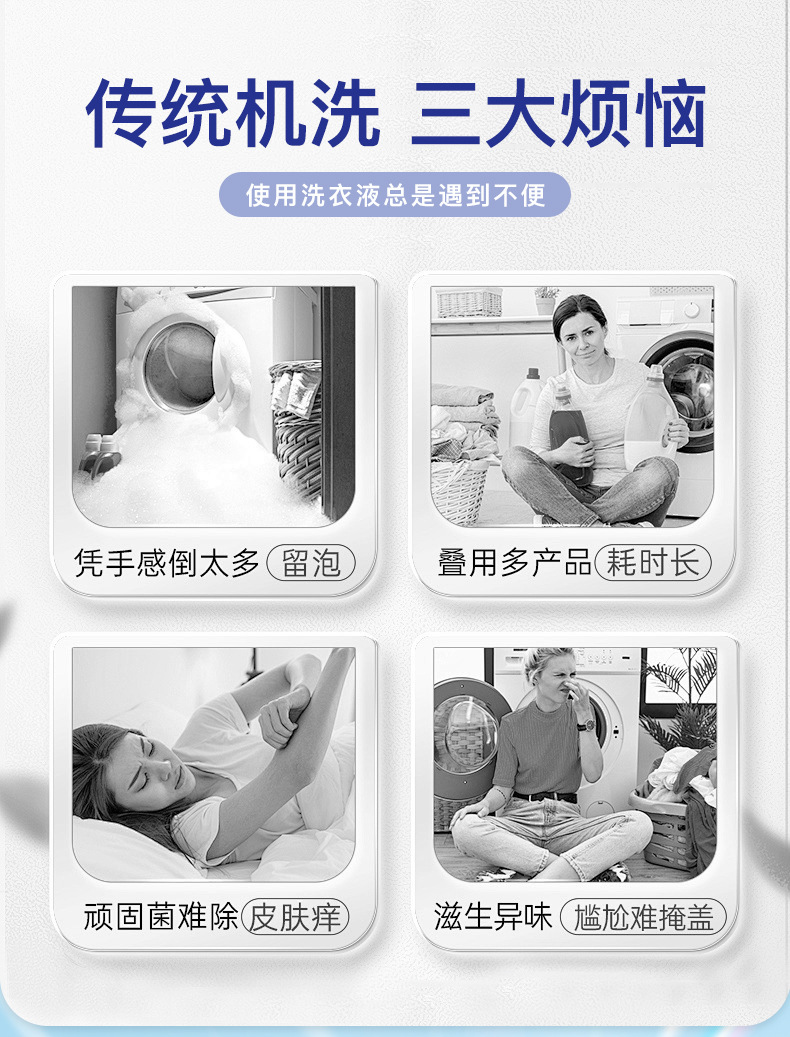 传统机洗 三大烦恼

使用洗衣液总是遇到不便

凭手感倒太多 留泡

叠用多产品 耗时长

顽固菌难除 皮肤痒

滋生异味 尴尬难掩盖