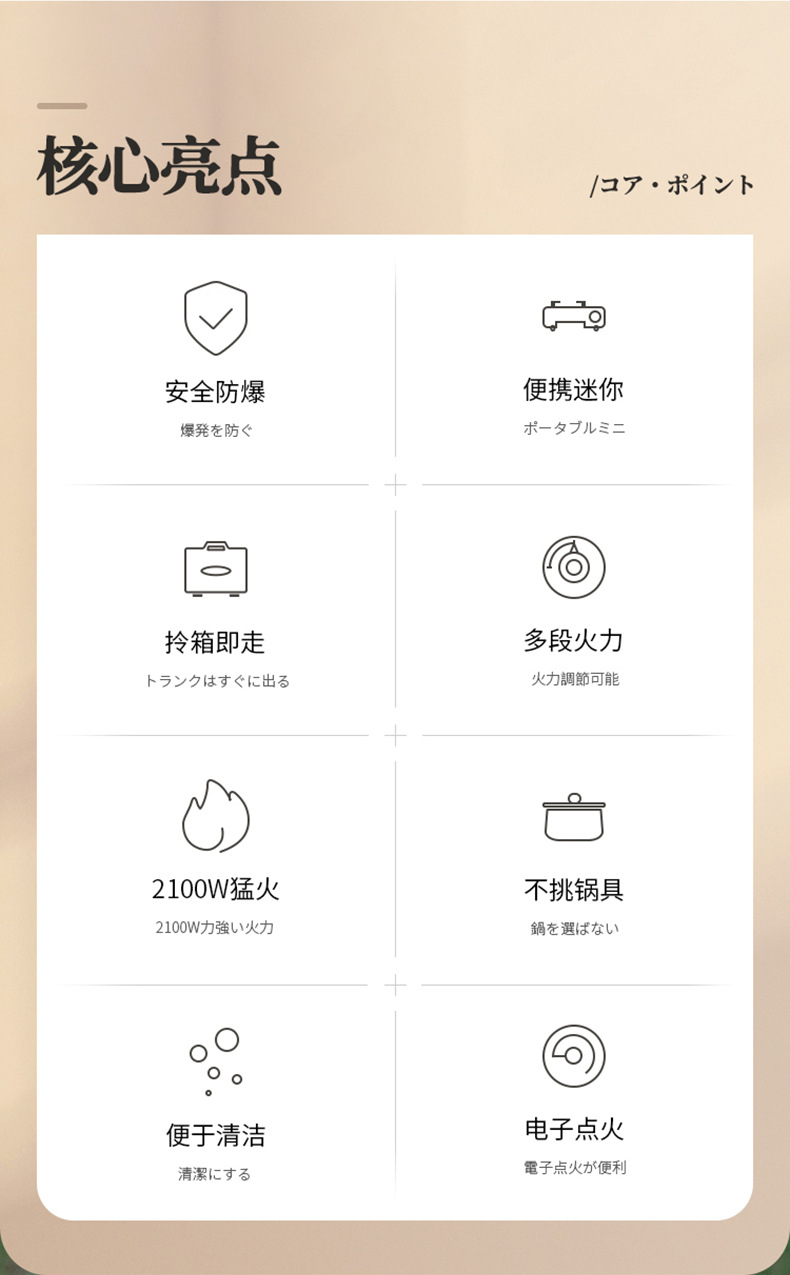 核心亮点

/コア・ポイント

安全防爆
爆発を防ぐ

便携迷你
ポータブルミニ

拎箱即走
トランクはすぐに出る

多段火力
火力調節可能

2100W猛火
2100W力強い火力

不挑锅具
鍋を選ばない

便于清洁
清潔にする

电子点火
電子点火が便利