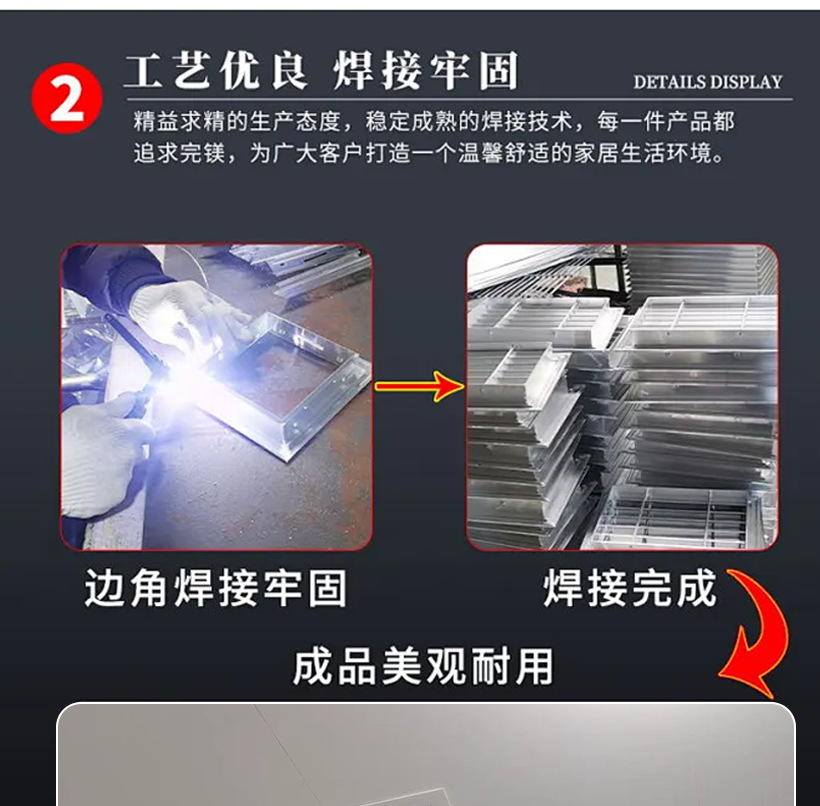 2 工艺优良 焊接牢固

DETAILS DISPLAY

精益求精的生产态度，稳定成熟的焊接技术，每一件产品都追求完镁，为广大客户打造一个温馨舒适的家居生活环境。

边角焊接牢固

焊接完成

成品美观耐用