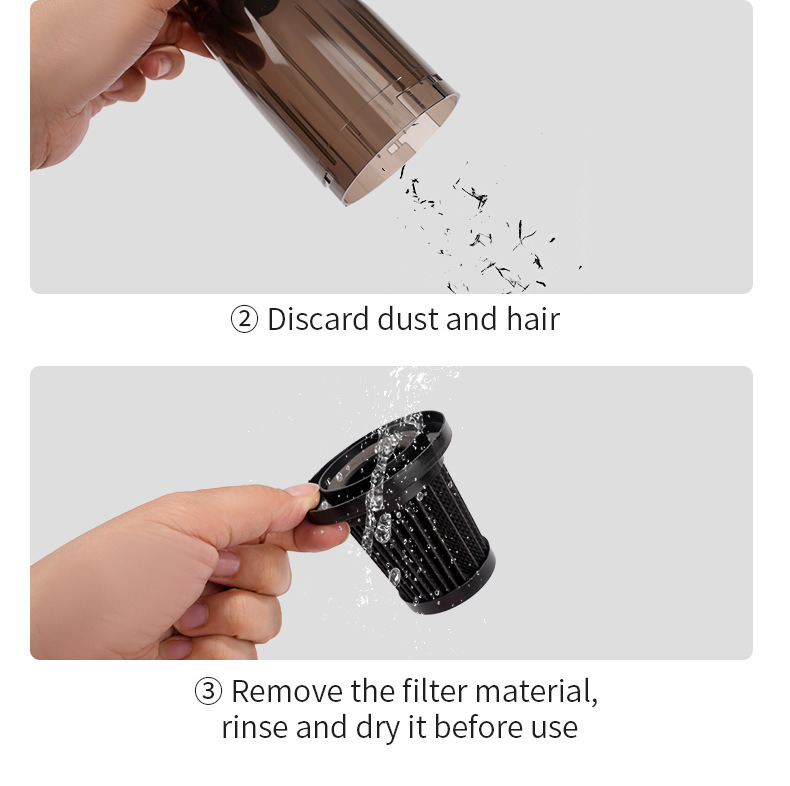 ② Discard dust and hair

③ Remove the filter material, rinse and dry it before use