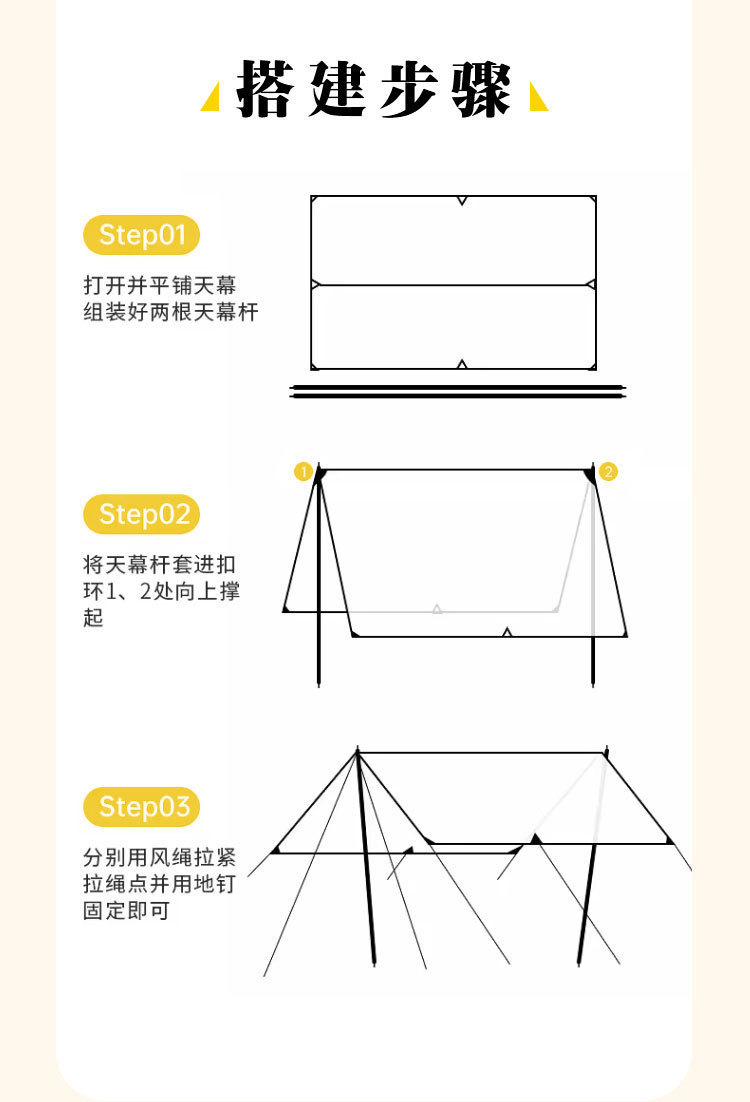 搭建步骤

Step01
打开并平铺天幕
组装好两根天幕杆

1
2

Step02
将天幕杆套进扣环1、2处向上撑起

Step03
分别用风绳拉紧拉绳点并用地钉固定即可