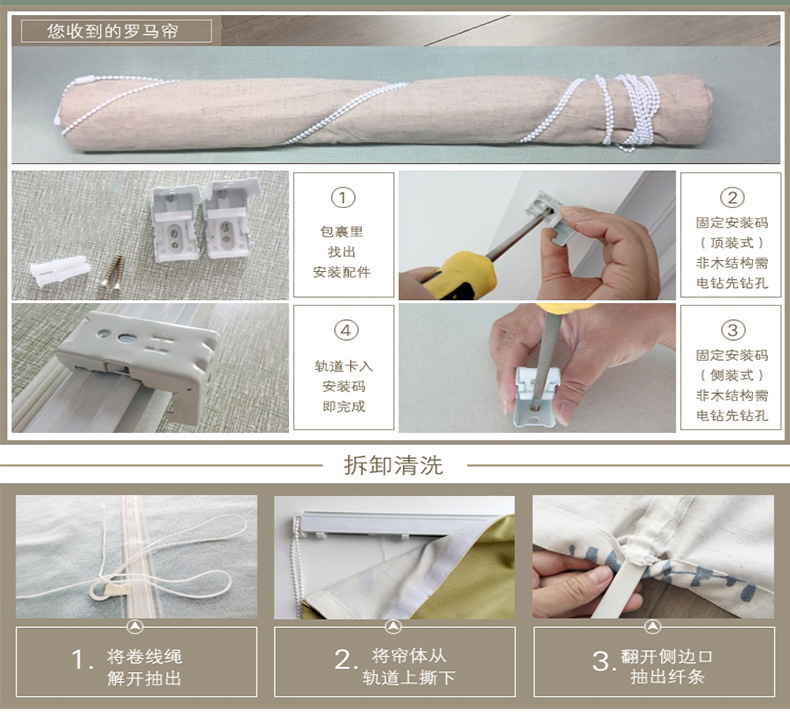 您收到的罗马帘

①
包裹里
找出
安装配件

②
固定安装码
（顶装式）
非木结构需
电钻先钻孔

④
轨道卡入
安装码
即完成

③
固定安装码
（侧装式）
非木结构需
电钻先钻孔

拆卸清洗

1. 将卷线绳
解开抽出

2. 将帘体从
轨道上撕下

3. 翻开侧边口
抽出纤条