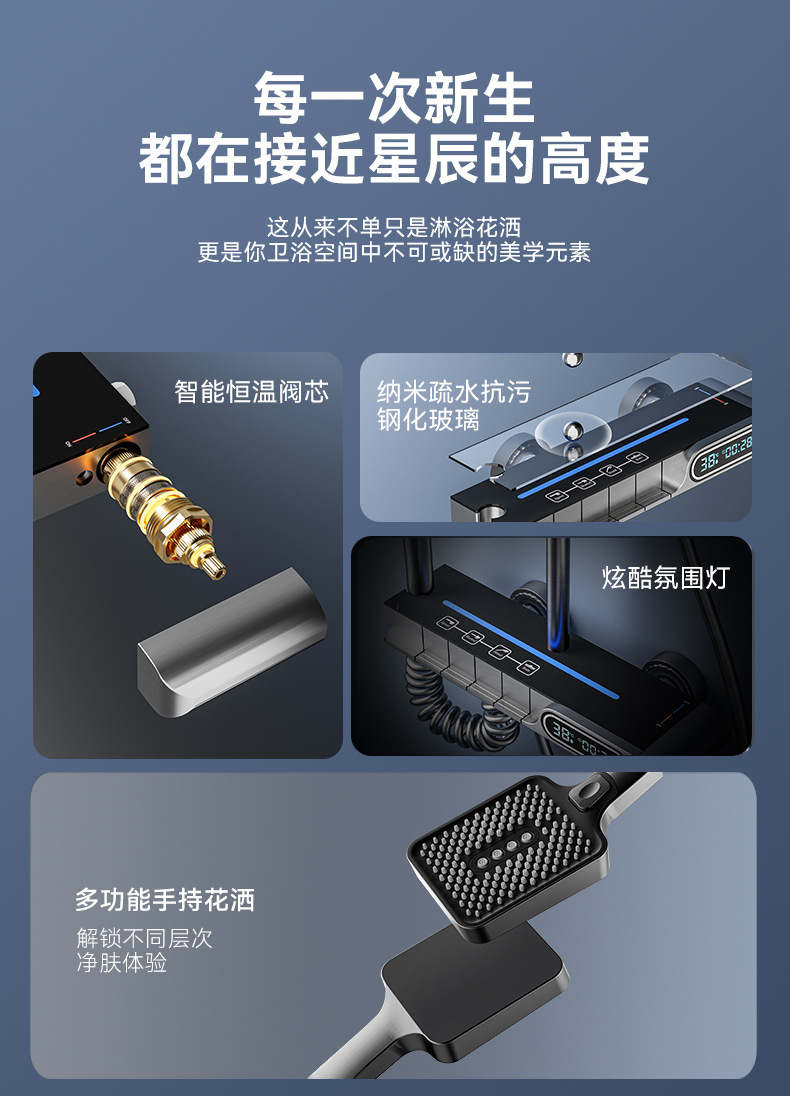 每一次新生
都在接近星辰的高度

这从来不单只是淋浴花洒
更是你卫浴空间中不可或缺的美学元素

智能恒温阀芯

纳米疏水抗污
钢化玻璃

38° 00:28

炫酷氛围灯

38° 00:

多功能手持花洒

解锁不同层次
净肤体验