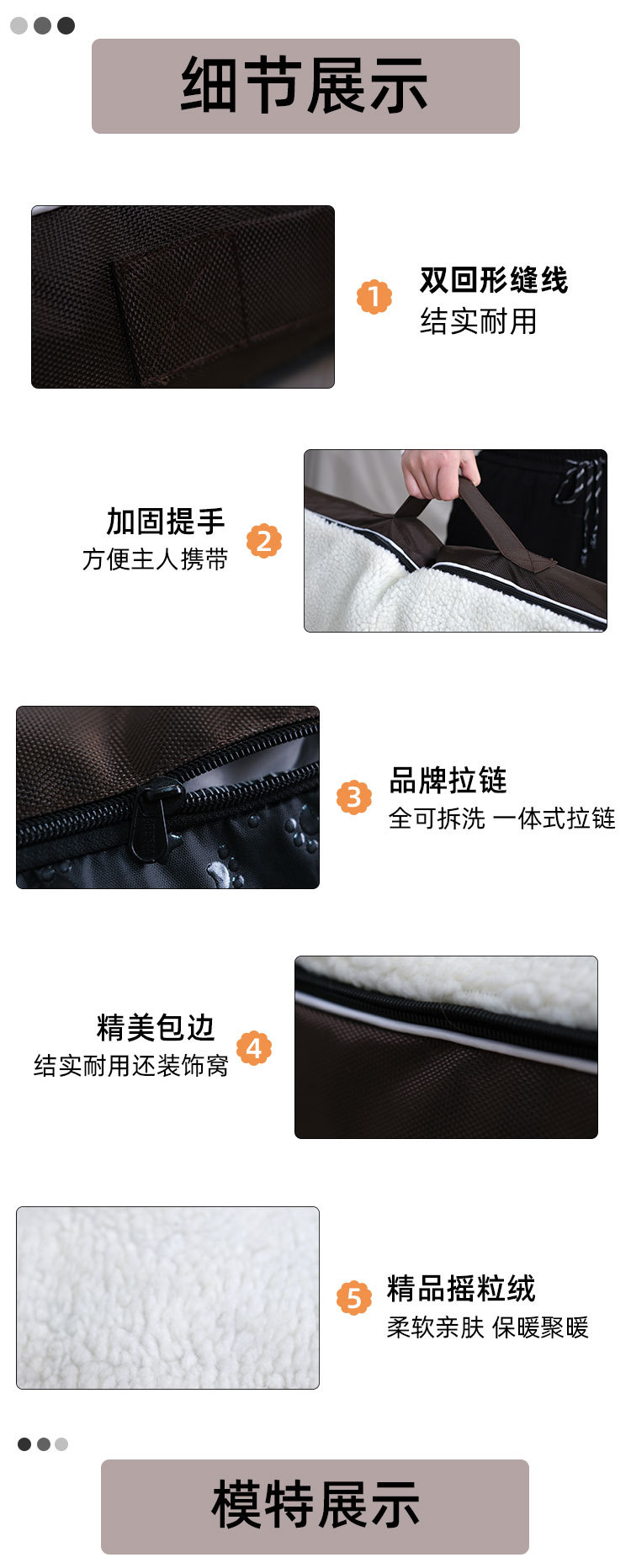 细节展示

1 双回形缝线
结实耐用

加固提手
方便主人携带 2

3 品牌拉链
全可拆洗 一体式拉链

精美包边
结实耐用还装饰窝 4

5 精品摇粒绒
柔软亲肤 保暖聚暖

模特展示