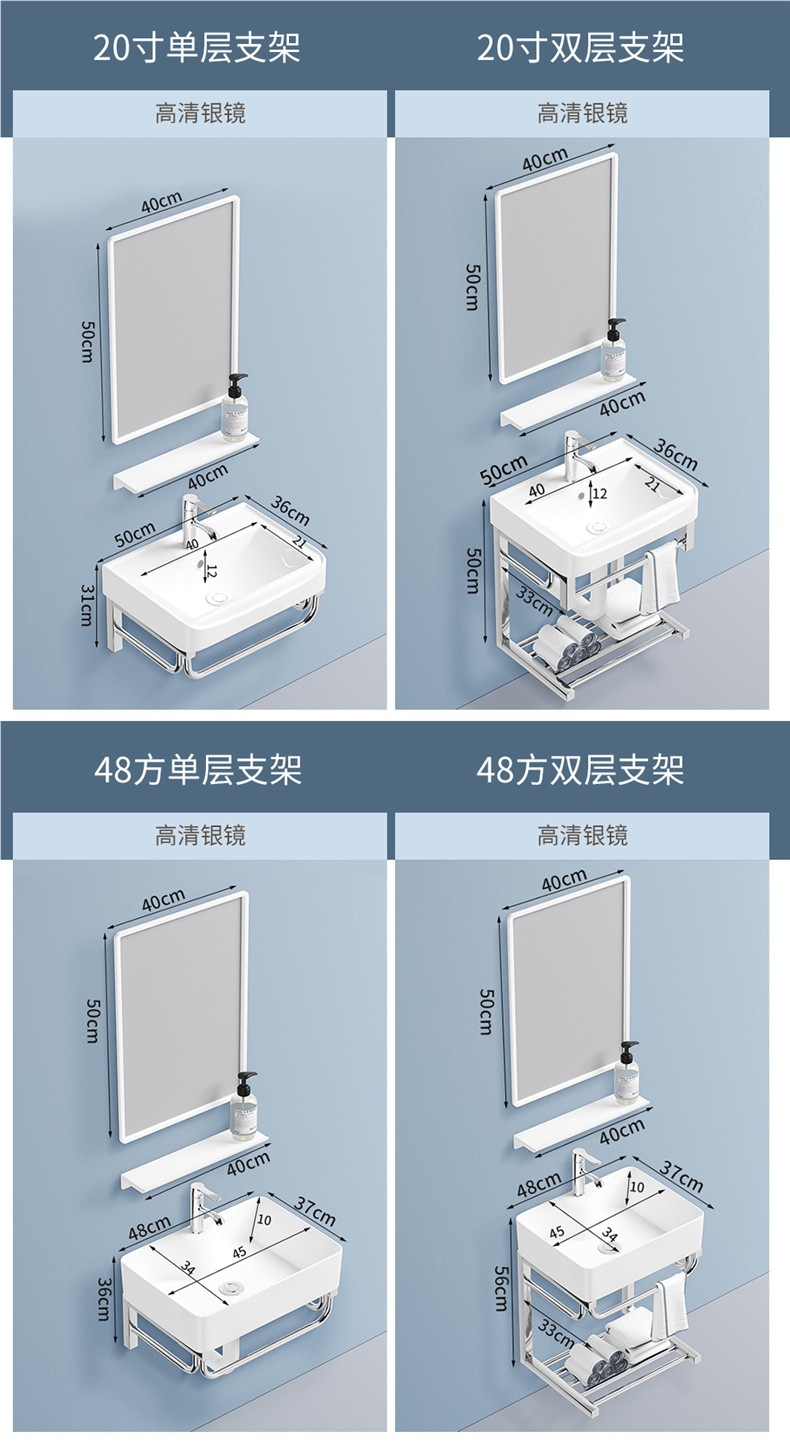 20寸单层支架

高清银镜

40cm

50cm

40cm

50cm

36cm

40

21

12

31cm

20寸双层支架

高清银镜

40cm

50cm

40cm

50cm

36cm

40

12

21

50cm

33cm

48方单层支架

高清银镜

40cm

50cm

40cm

48cm

37cm

10

45

34

36cm

48方双层支架

高清银镜

40cm

50cm

40cm

48cm

37cm

10

45

34

56cm

33cm