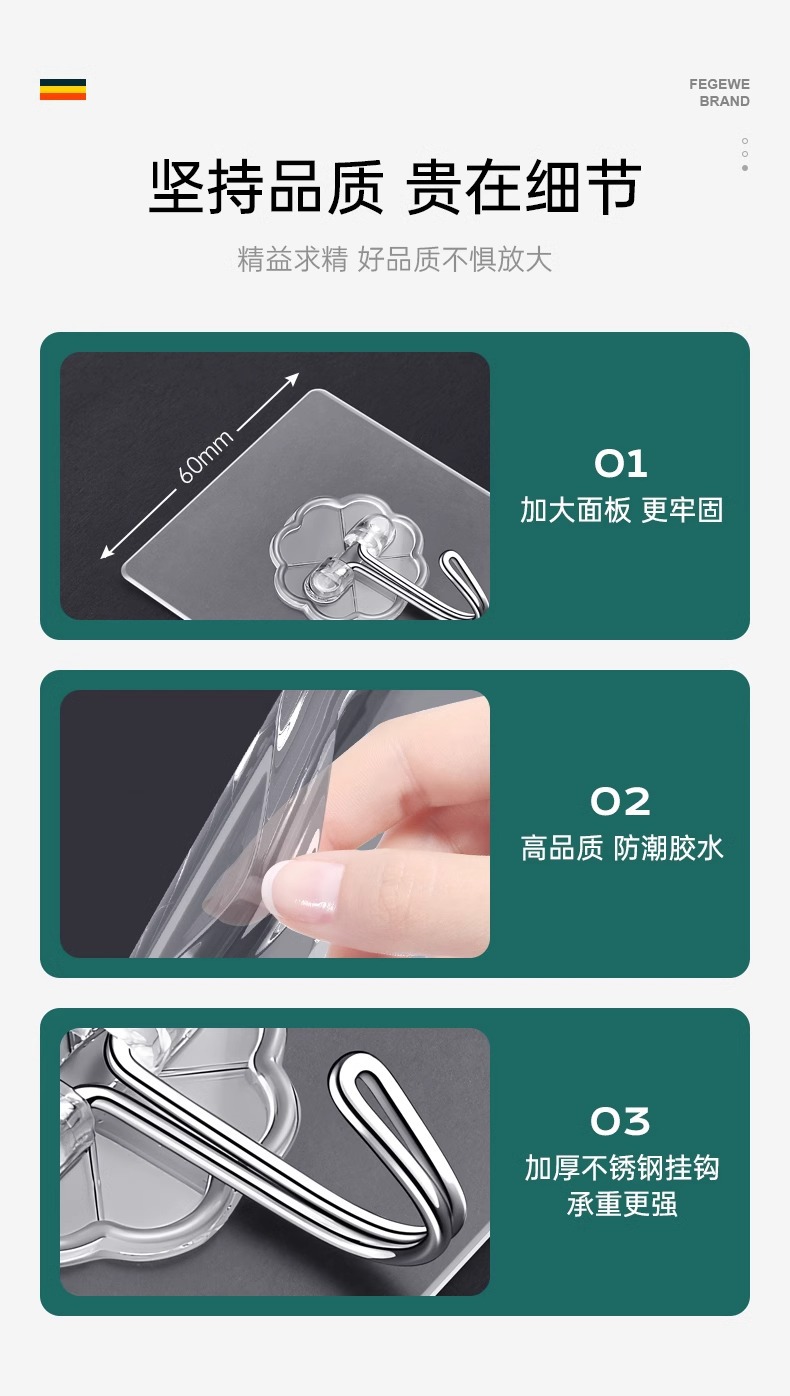 FEGEWE
BRAND

坚持品质 贵在细节

精益求精 好品质不惧放大

60mm

01
加大面板 更牢固

02
高品质 防潮胶水

03
加厚不锈钢挂钩
承重更强